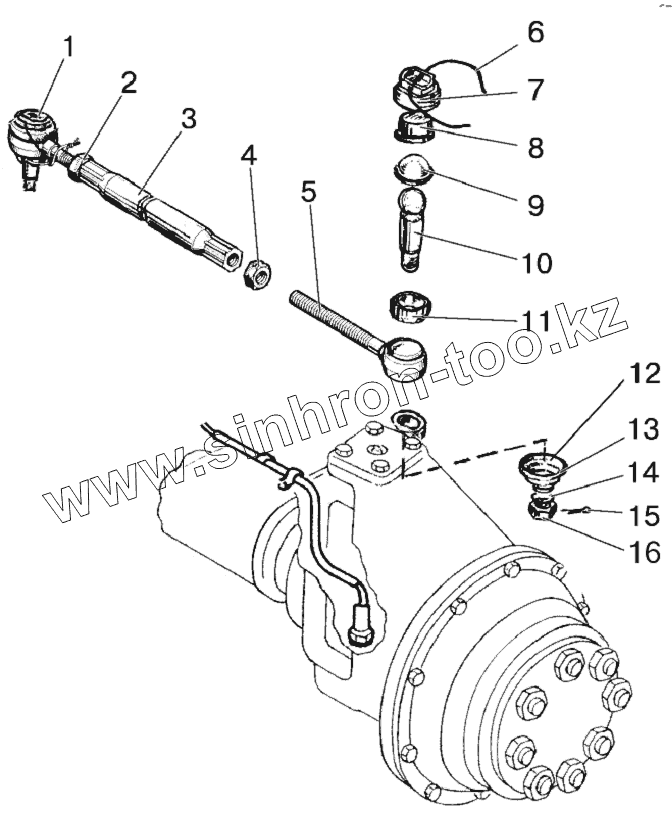 1
2
3
4
5
6
7
8
9
10
11
12
13
14
15
16
www.sinhron-too.kz