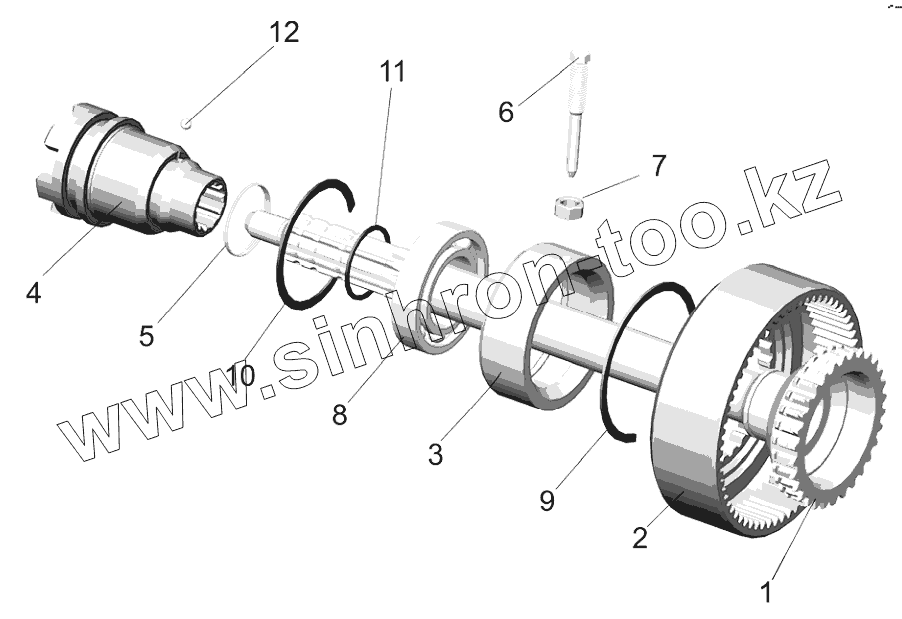 12
11
6
7
4
5
10
8
3
9
2
1
www.sinhron-too.kz