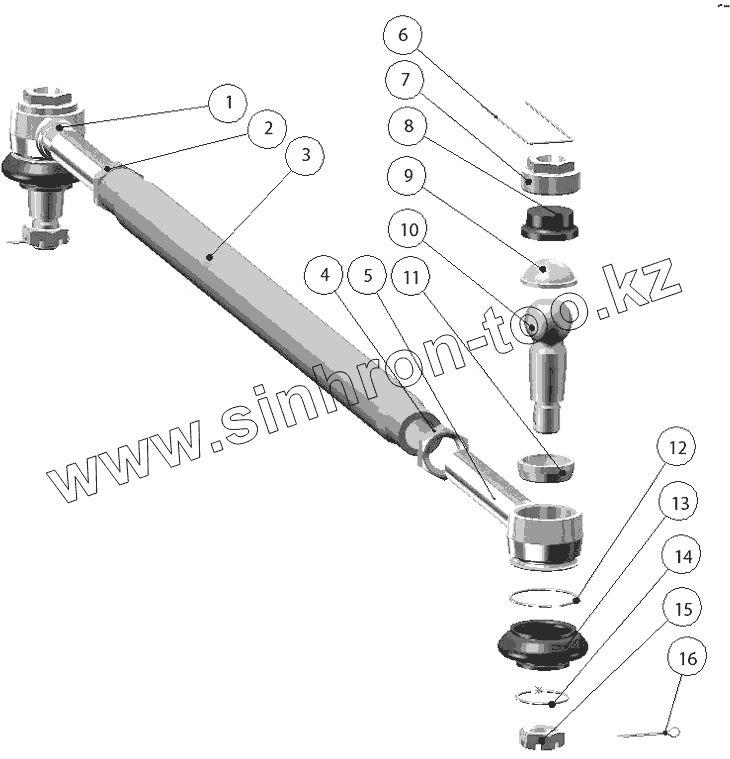 1
2
3
4
5
6
7
8
9
10
11
12
13
14
15
16
www.sinhron-too.kz