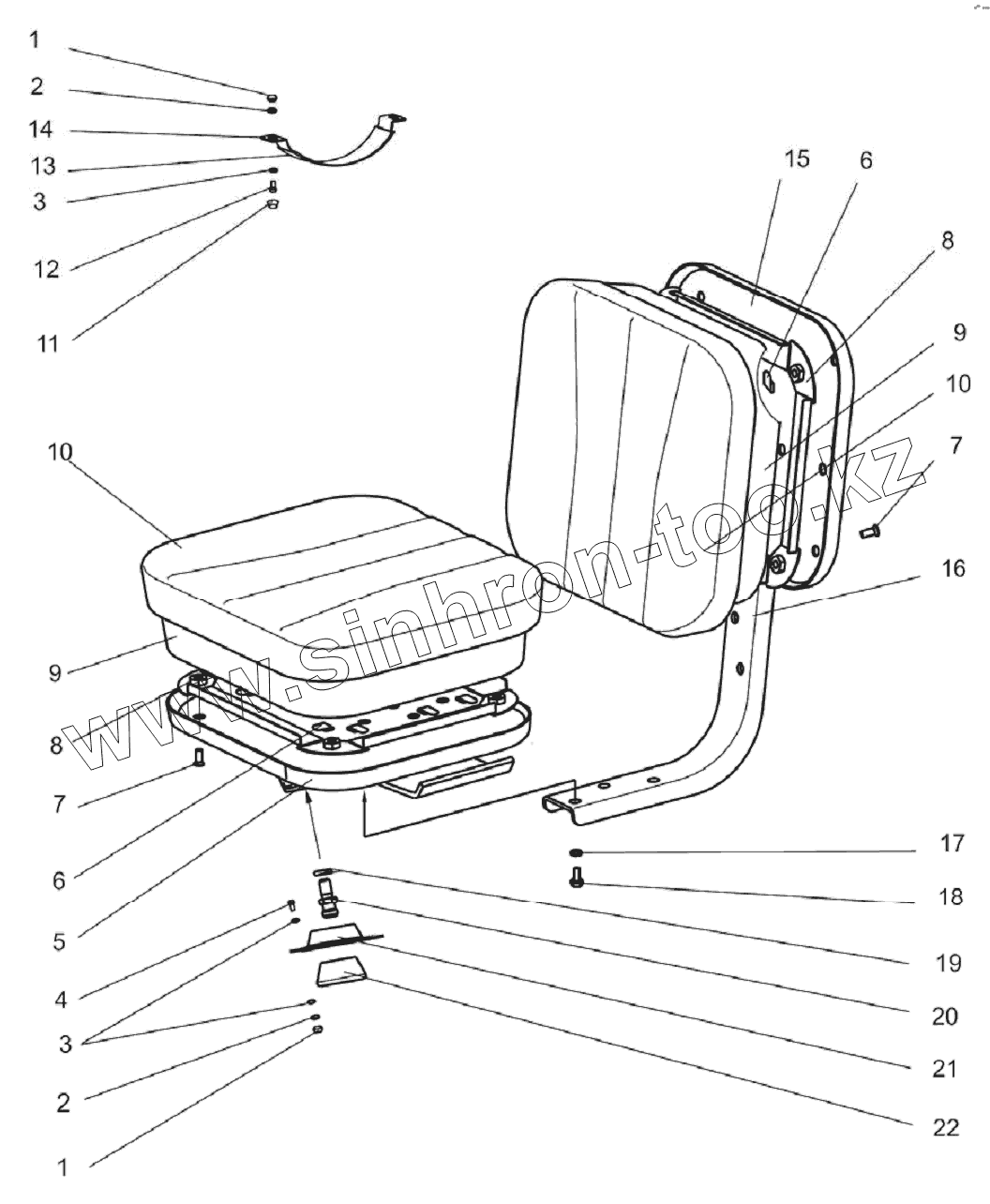 1
2
14
13
3
12
11
15
6
8
9
10
7
16
10
9
8
7
6
5
4
3
2
1
17
18
19
20
21
22
www.sinhron-too.kz