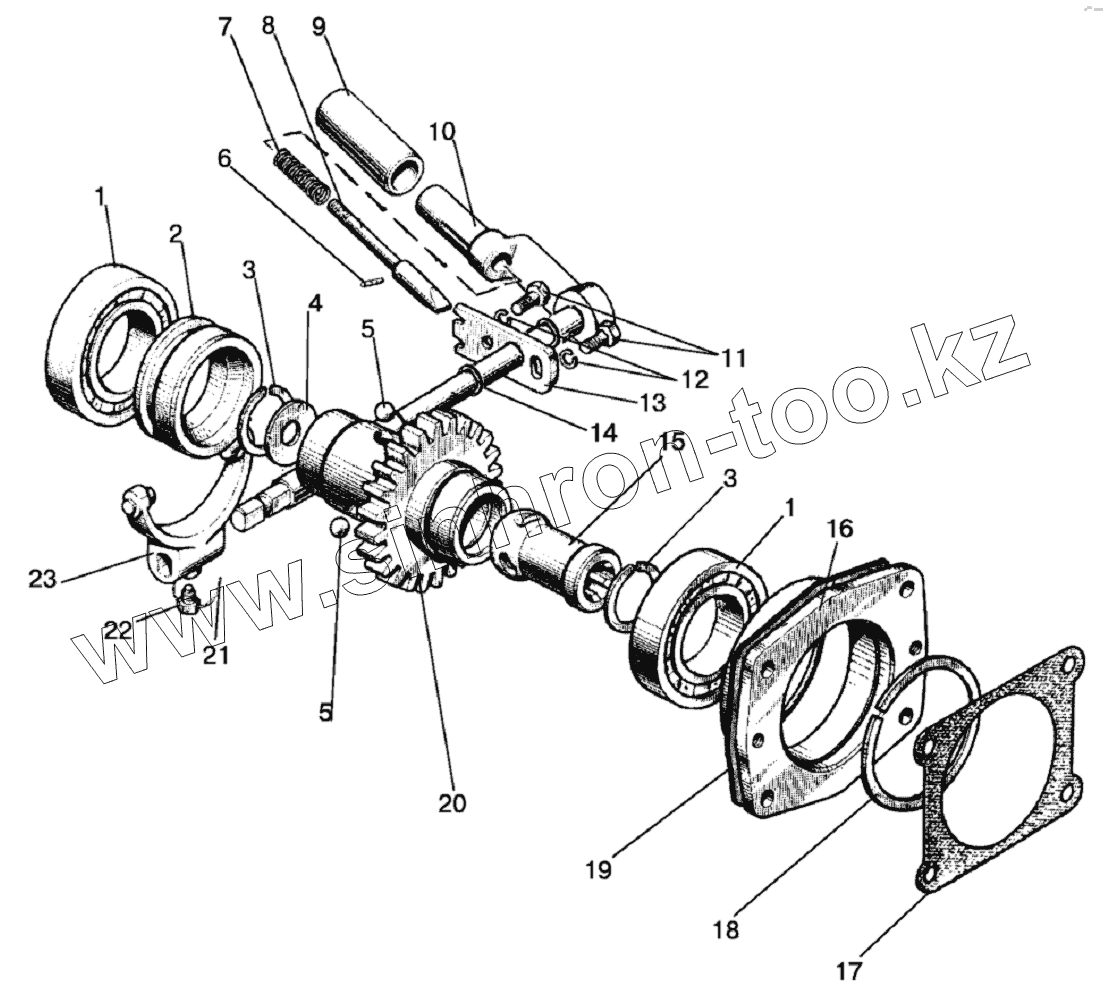 7 8 9
10
6
1
2
3
4
5
11
12
13
14
15
3
1
16
23
22
21
5
20
19
18
17
www.sinaron-too.kz