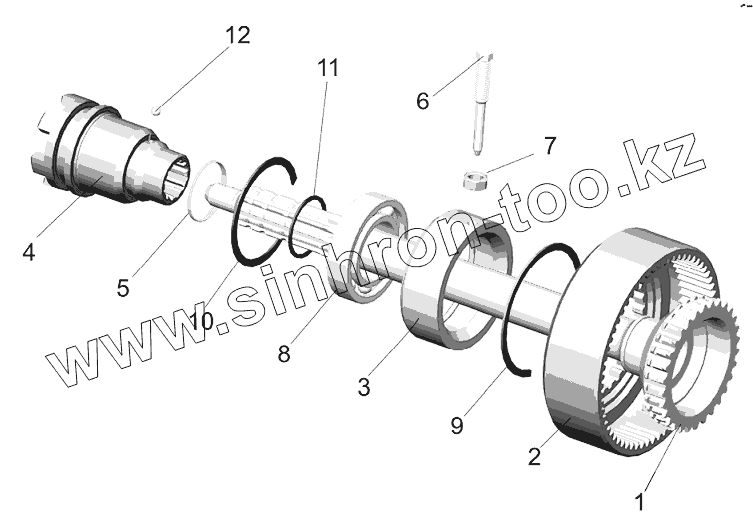 12
11
6
7
4
5
10
8
3
9
2
1
www.sinhron-too.kz