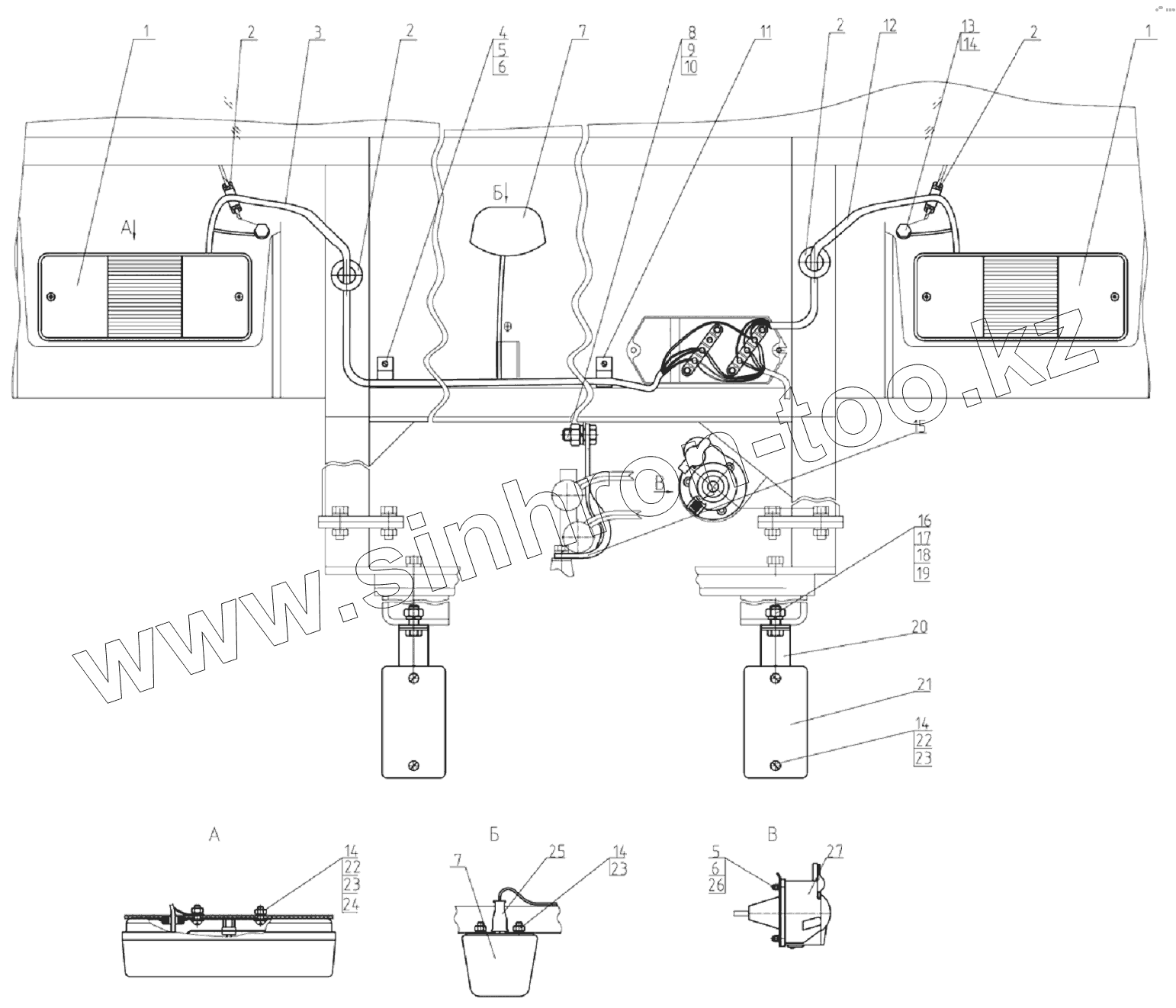 1
2
3
2
4
5
6
7
8
9
10
11
2
12
13
14
2
1
А
Б
В
15
16
17
18
19
20
21
14
22
23
www.sinhron-too.kz
А
14
22
23
24
Б
7
25
14
23
В
5
6
26
27