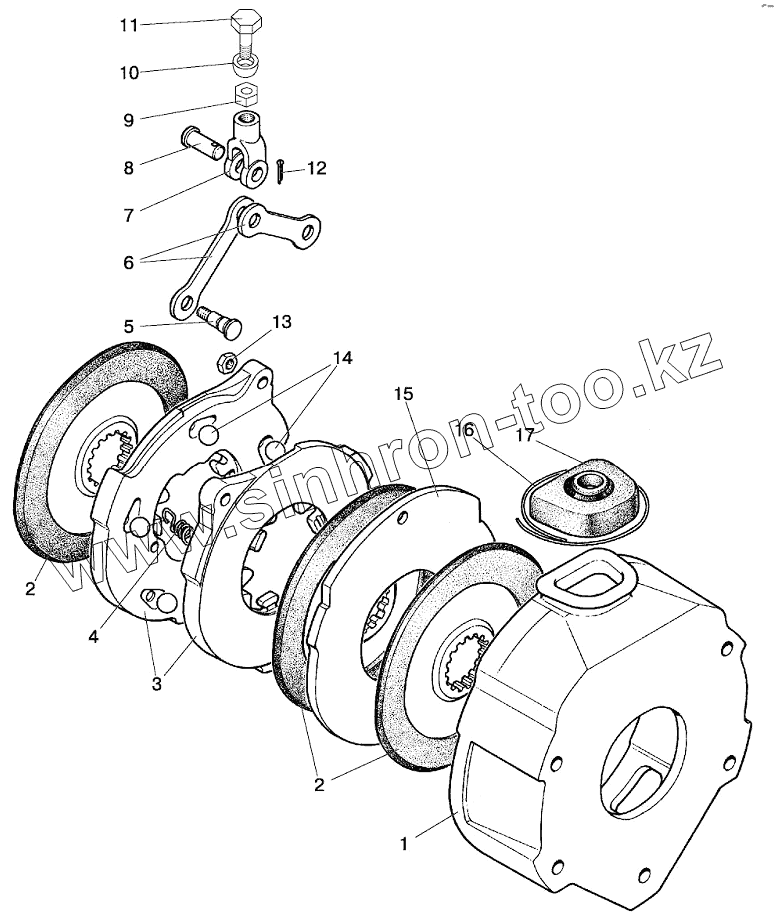 11
10
9
8
12
7
6
5
13
14
15
16
17
www.sinhron-too.kz
2
4
3
2
1