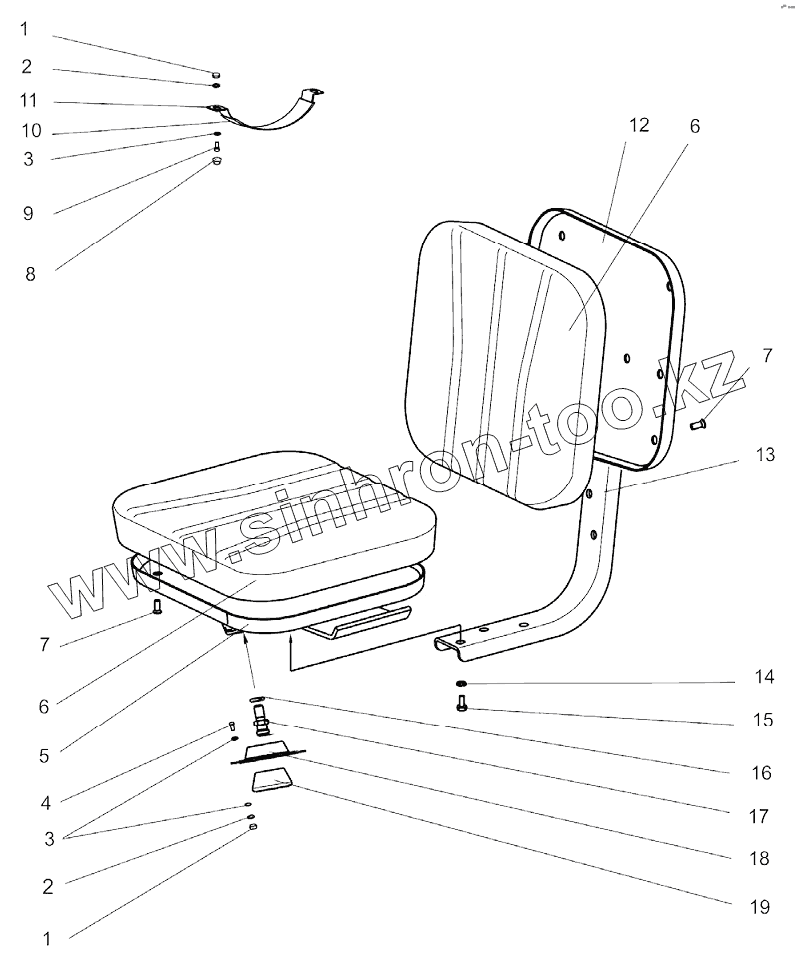 1
2
11
10
3
9
8
12
6
7
13
www.sinhron-too.kz
7
6
5
4
3
2
1
14
15
16
17
18
19