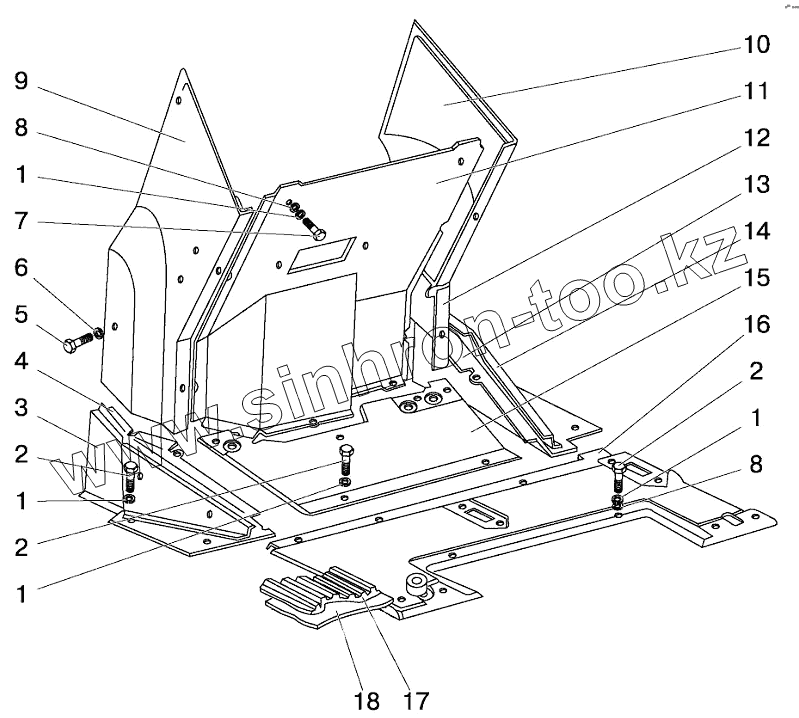 9
8
1
7
6
5
4
3
2
1
2
1
10
11
12
13
14
15
16
2
1
8
18
17
www.sinhron-too.kz