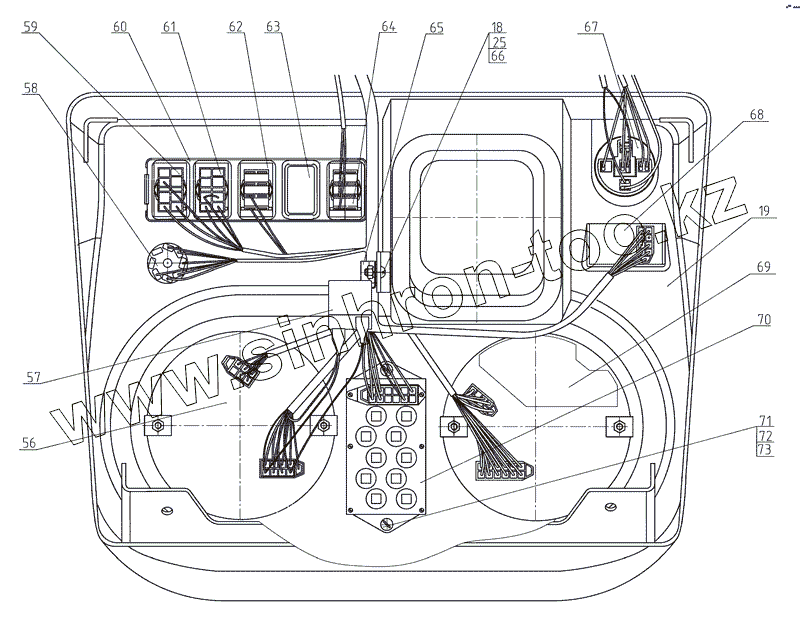 59
60
61
62
63
64
65
18
25
66
67
58
68
19
69
70
57
56
71
72
73
www.sinhron-too.kz