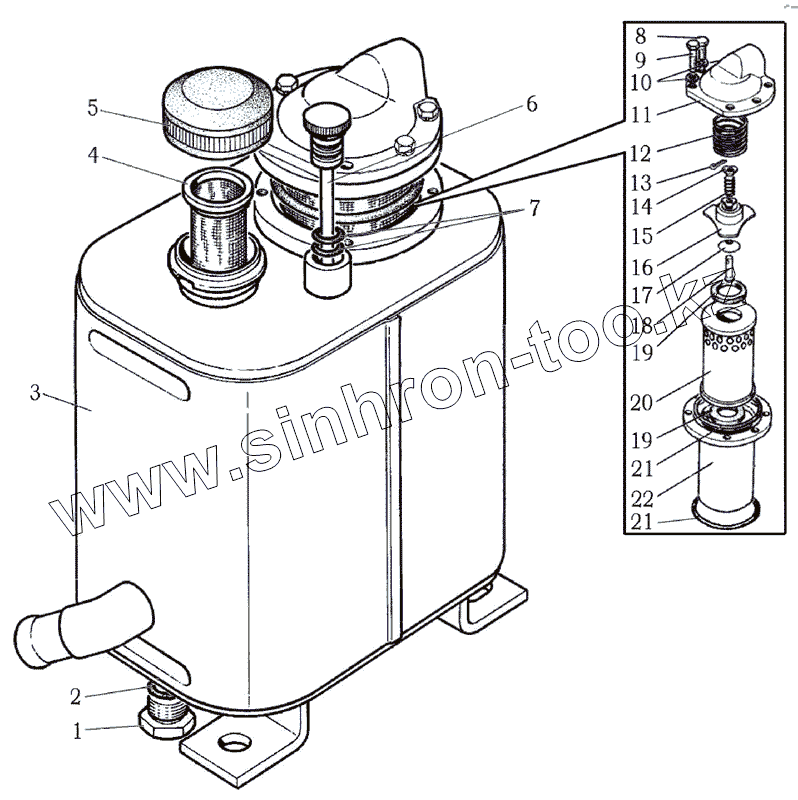 5
4
6
7
3
2
1
8
9
10
11
12
13
14
15
16
17
18
19
20
19
21
22
21
www.sinhron-too.kz