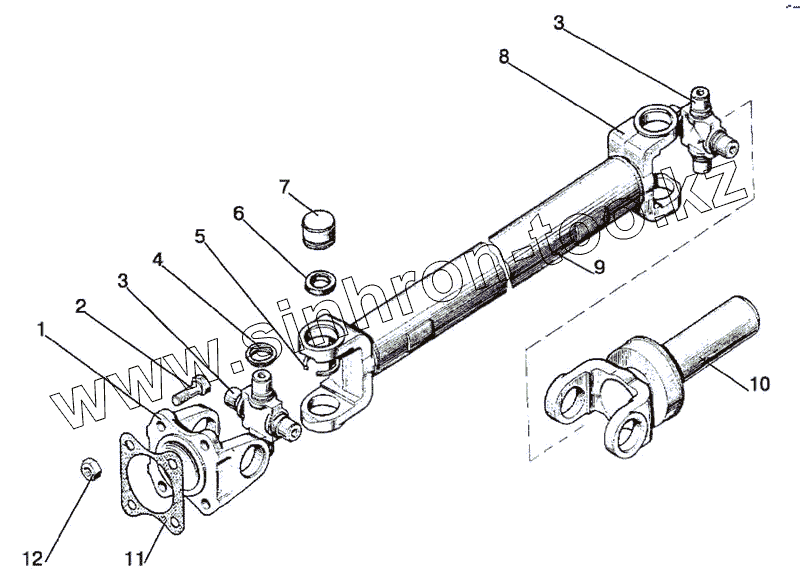 3
8
7
6
5
4
3
2
1
9
10
12
11
www.sinhron-too.kz