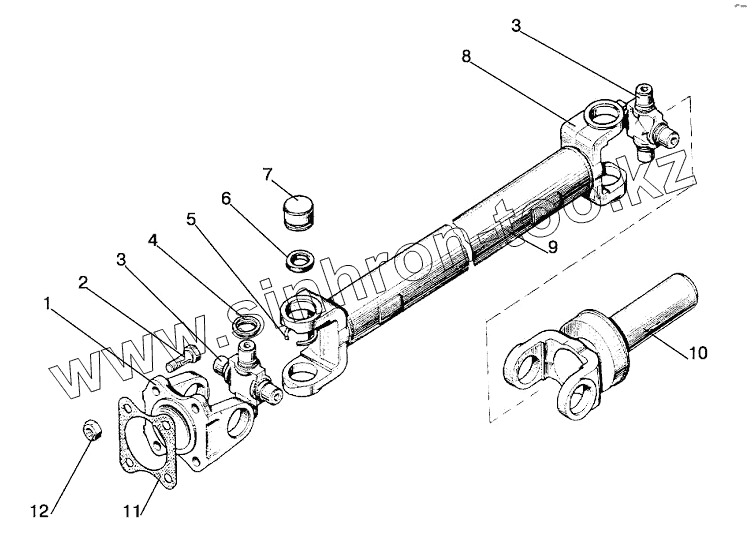 3
8
7
6
5
4
3
2
1
9
10
12
11
www.sinhron-too.kz