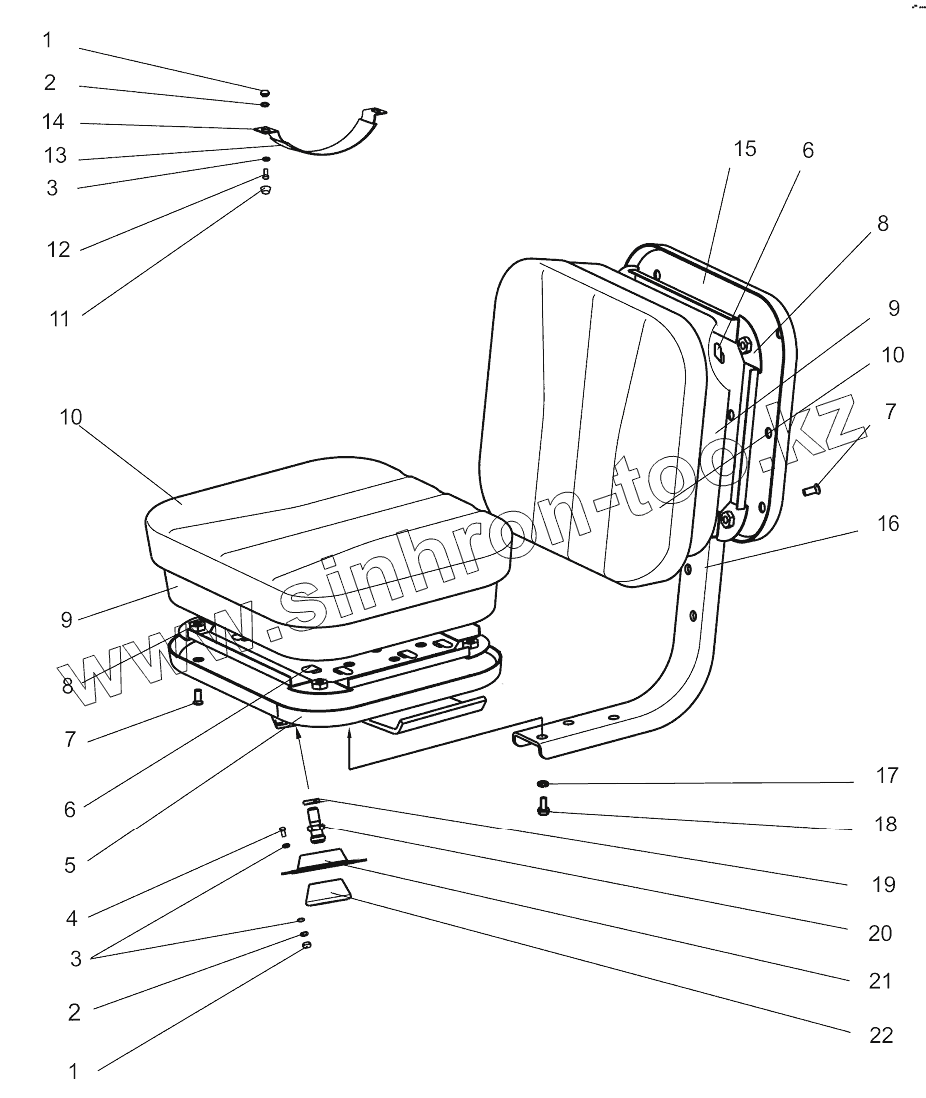 1
2
14
13
3
12
11
15
6
8
9
10
7
16
10
9
8
7
6
5
4
3
2
1
17
18
19
20
21
22
www.sinhron-too.kz