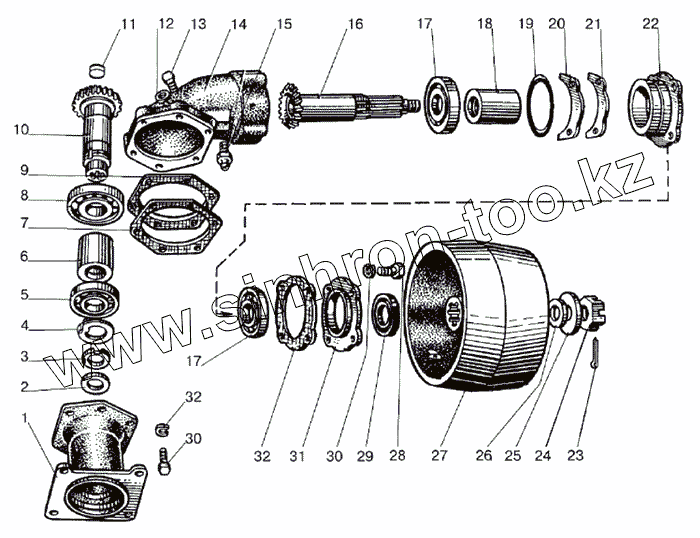 11 12 13 14 15 16 17 18 19 20 21 22
10
9
8
7
6
5
4
3
2
1
32
30
17
32 31 30 29 28 27 26 25 24 23
www.sinhron-too.kz