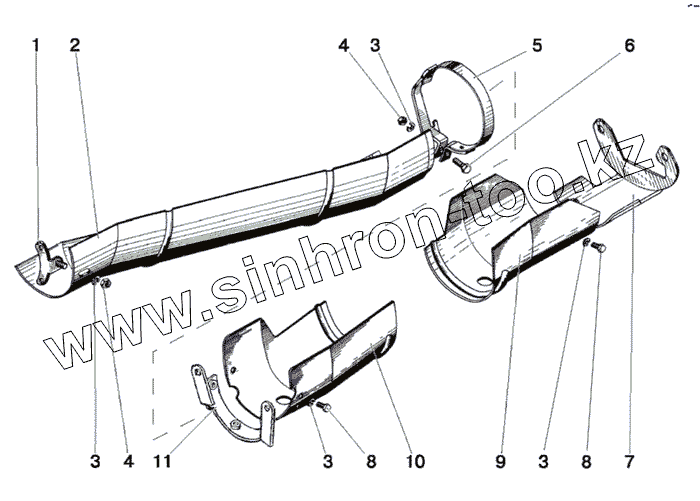 1 2 4 3 5 6

www.sinhron-too.kz

3 4 11 3 8 10 9 3 8 7