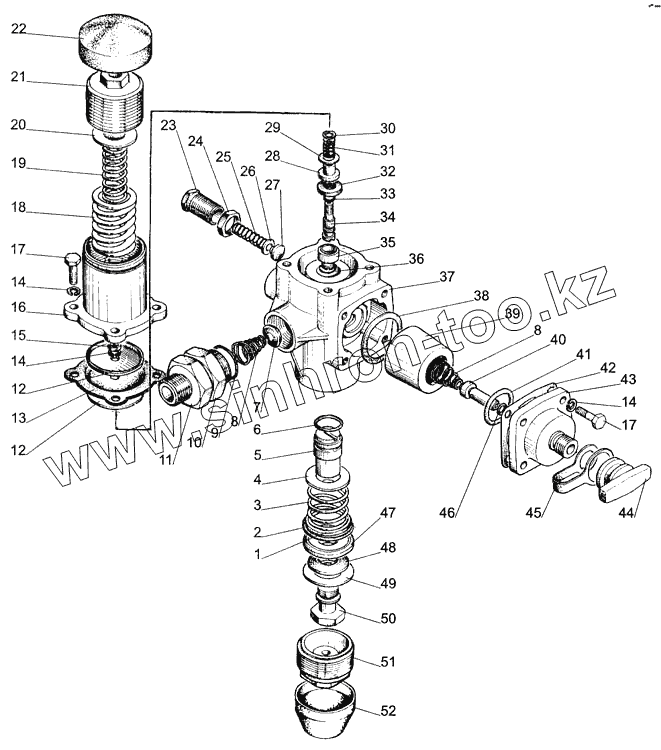 22
21
20
19
18
17
14
16
15
14
12
13
12
23
24
25
26
27
29
28
30
31
32
33
34
35
36
37
38
39
8
40
41
42
43
14
17
11
10
9
8
7
6
5
4
3
2
1
47
48
49
50
51
52
46
45
44
www.sinhron-too.kz