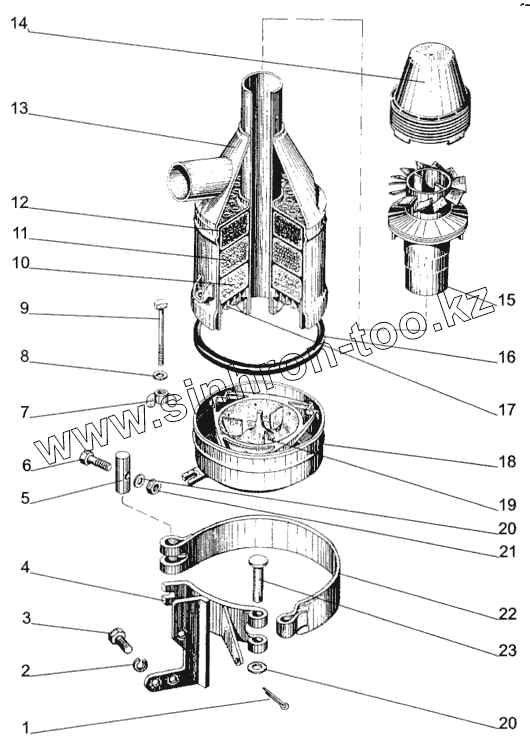 14
13
12
11
10
9
8
7
6
5
4
3
2
1
15
16
17
18
19
20
21
22
23
20
www.sinhron-too.kz