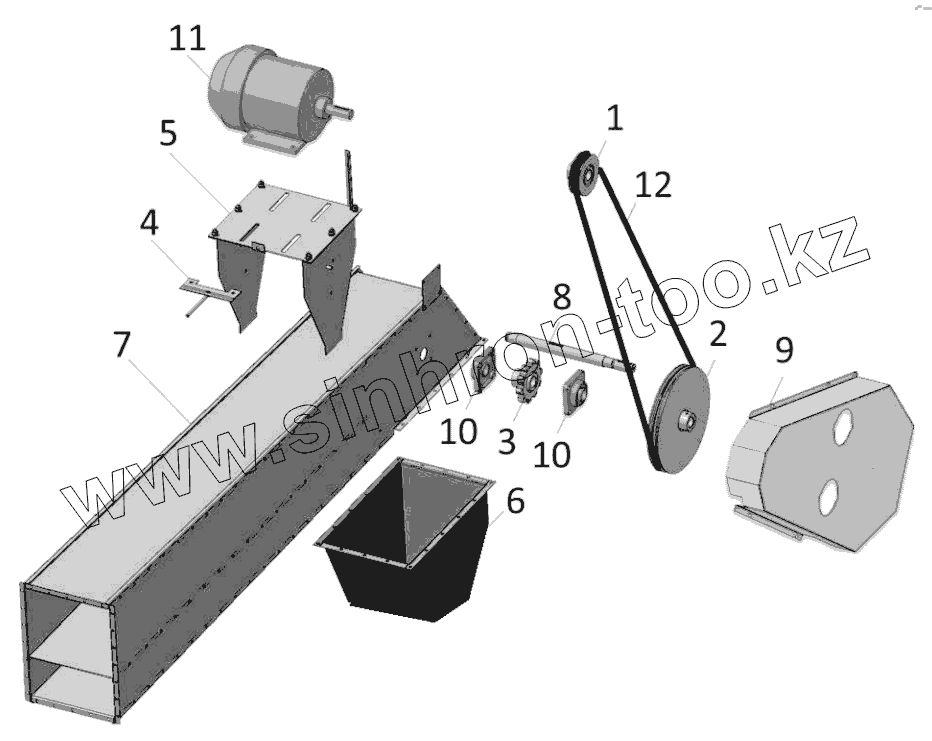 11
5
4
7
1
12
8
2
9
10
3
10
6
www.sinhron-too.kz