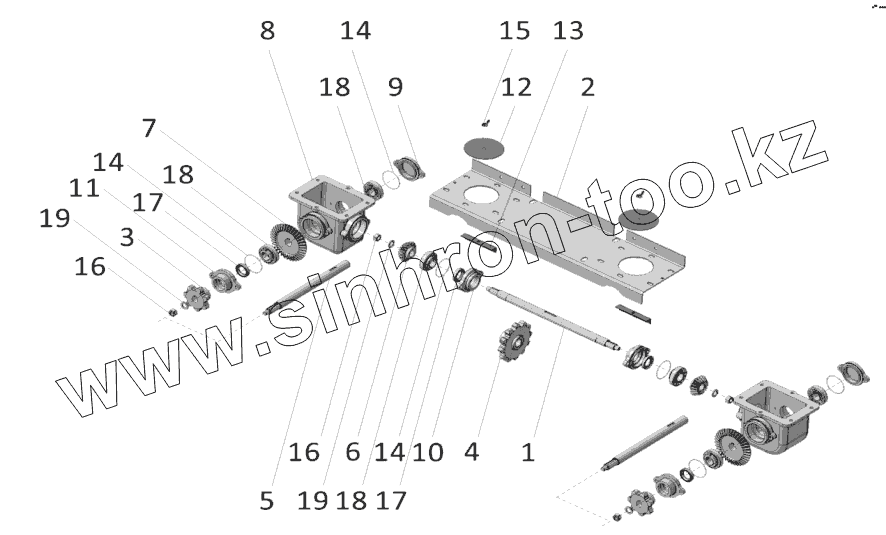 8
14
15
13
18
9
12
2
7
14
18
11
17
19
3
16
www.sinhron-too.kz
16
6
14
10
4
1
5
19
18
17