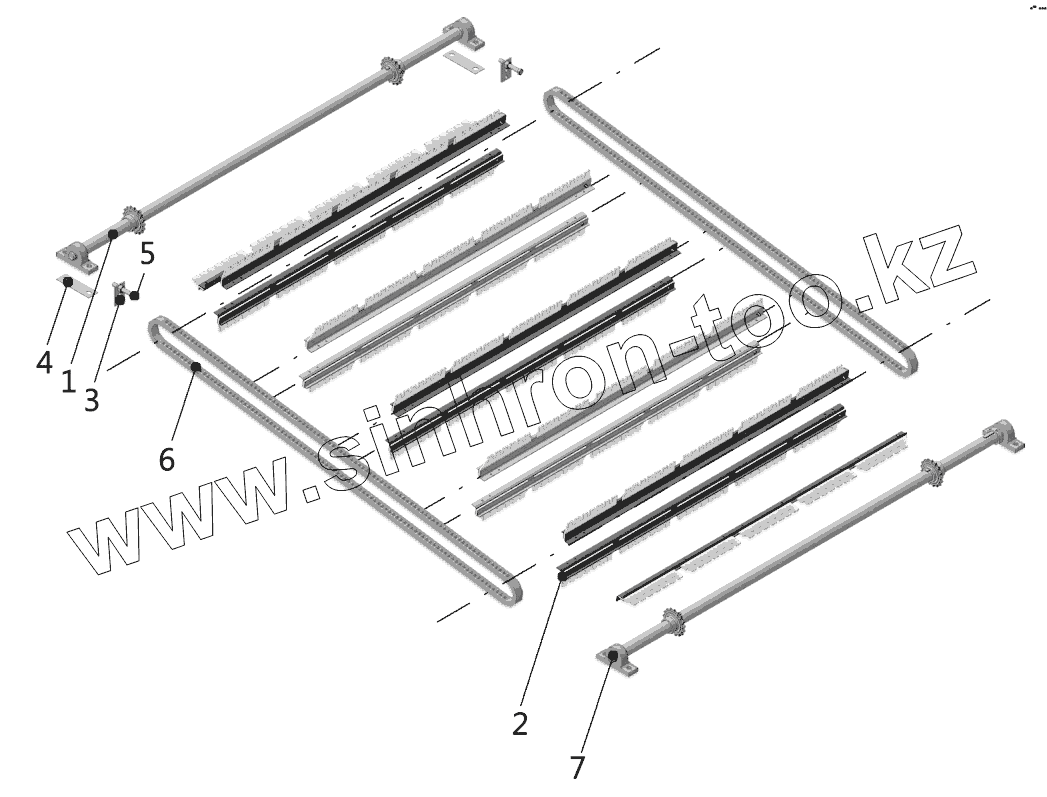 5
4
1
3
6
www.sinhron-too.kz
2
7