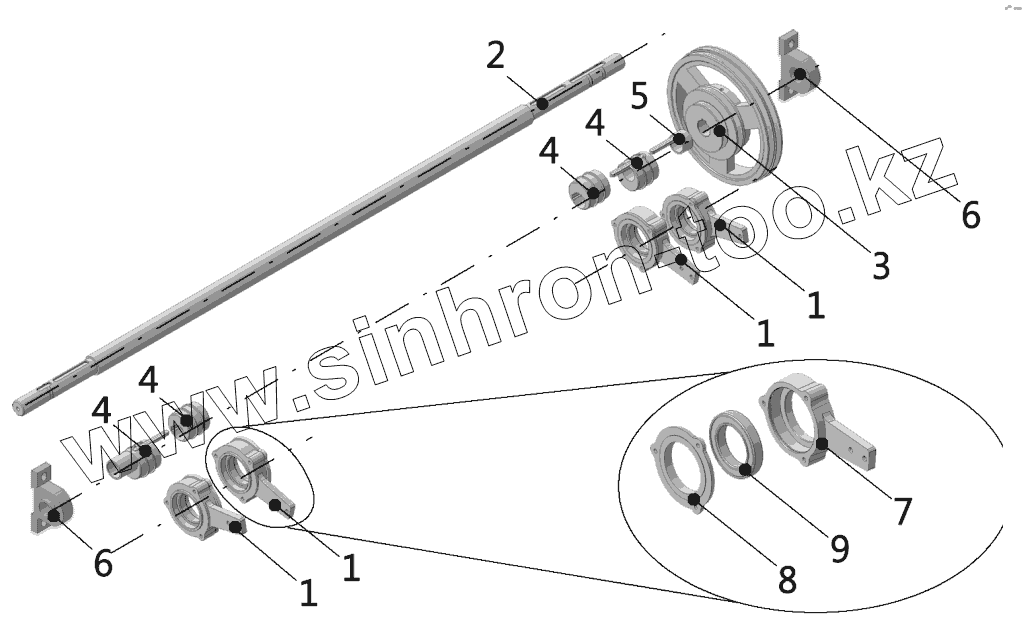 2
5
4
4
6
3
1
1
www.sinhrontoo.kz
4
4
6
1
1
7
9
8