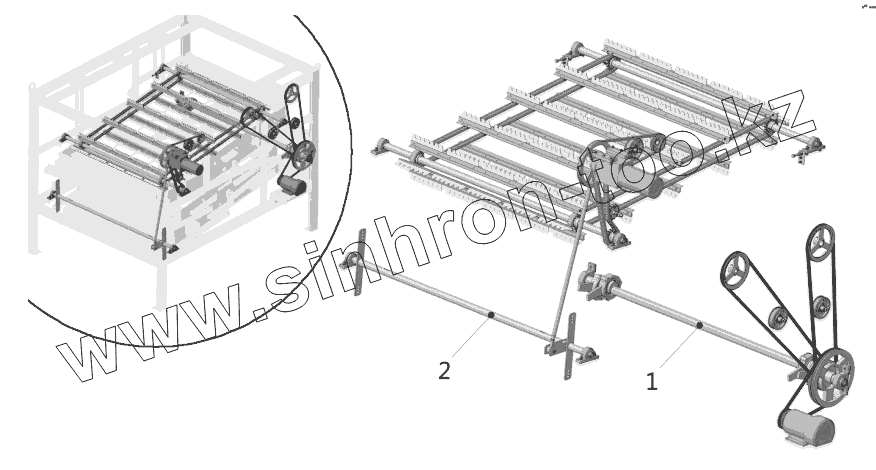 www.sinhron-too.kz

2

1