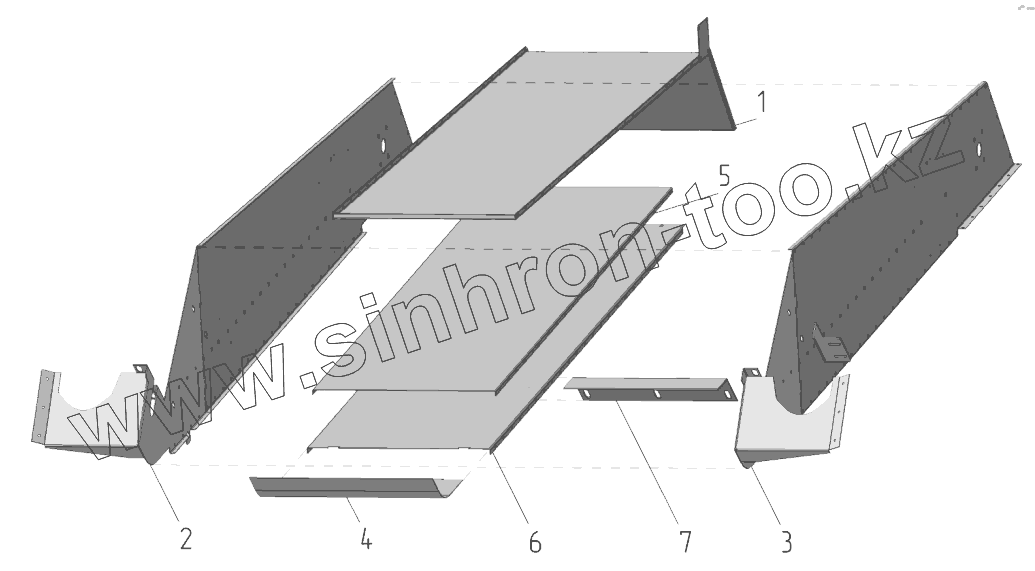 1
5
www.sinhron-too.kz
2
4
6
7
3