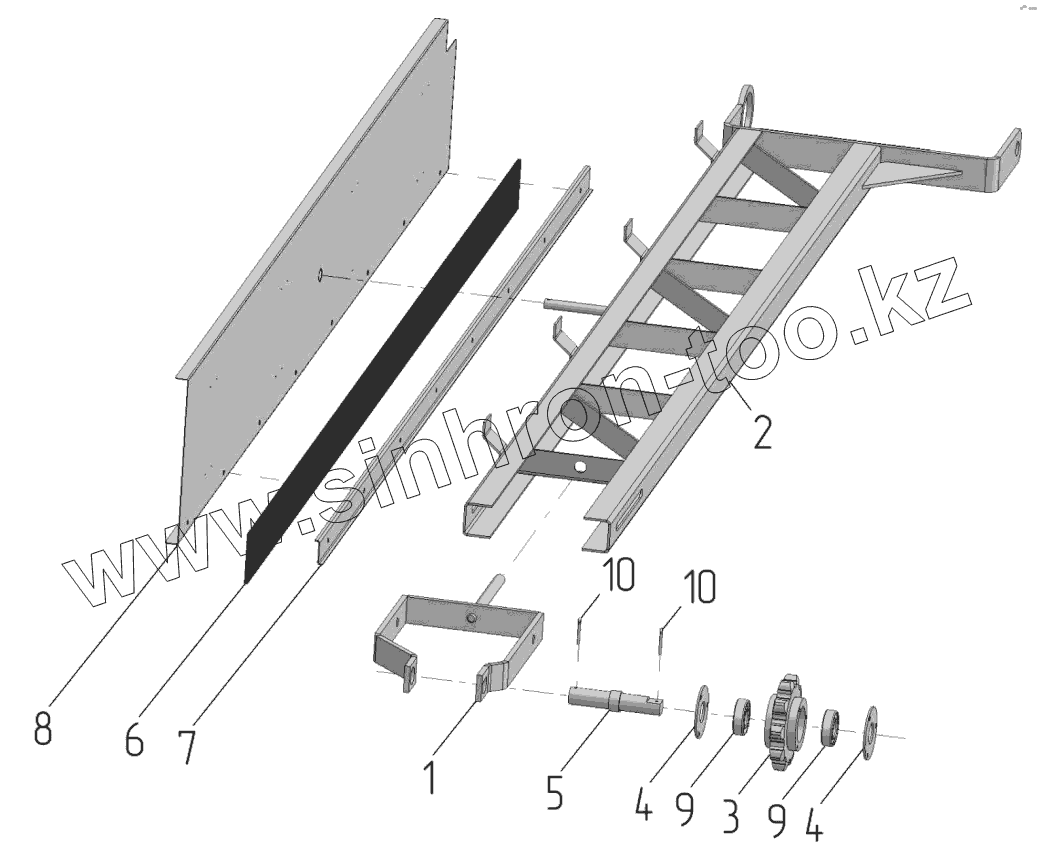 www.sinhron-too.kz

2

10

10

8

6

7

1

5

4

9

3

9

4