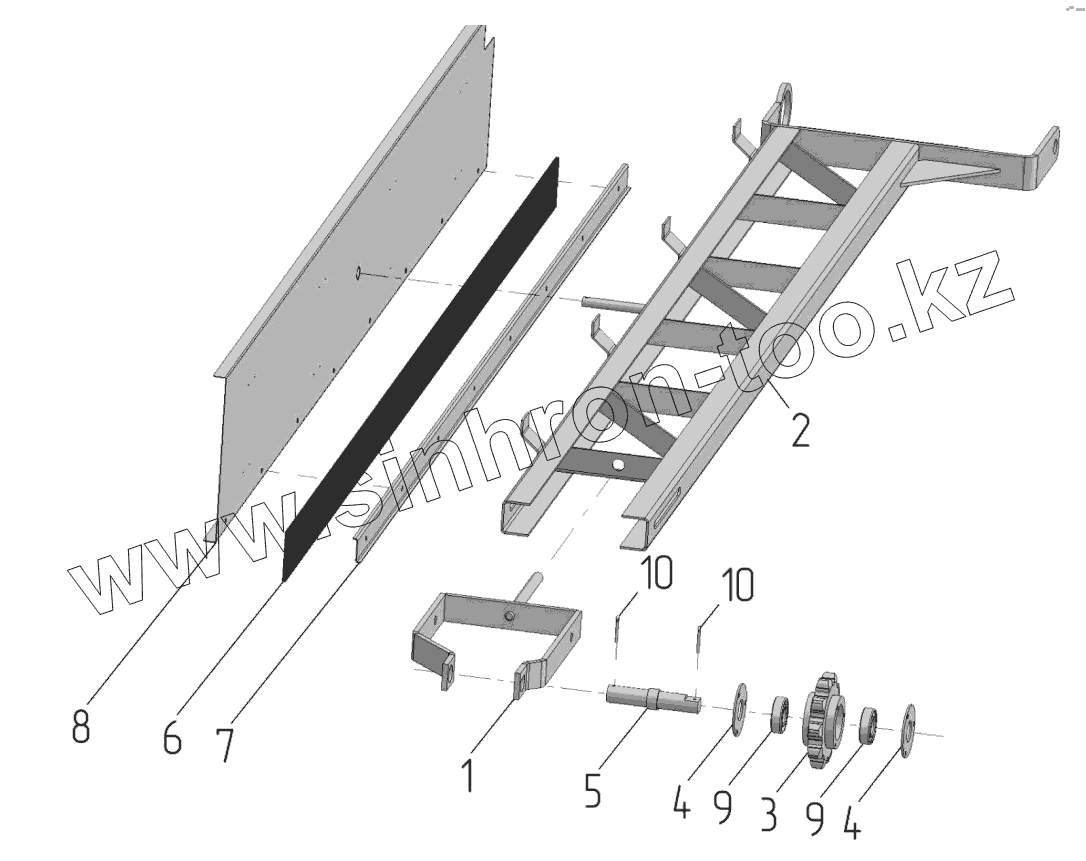 www.sinhron-too.kz

2

10

10

8

6

7

1

5

4

9

3

9

4