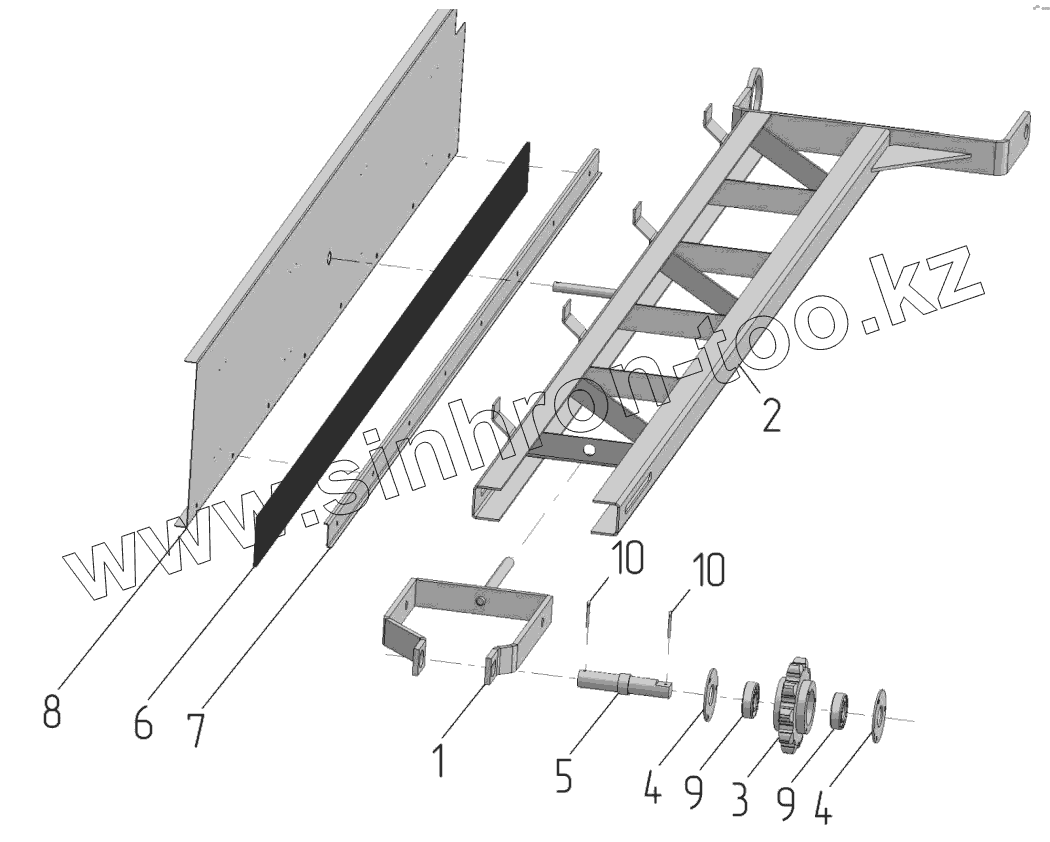 www.sinhron-too.kz

2

10

10

8

6

7

1

5

4

9

3

9

4