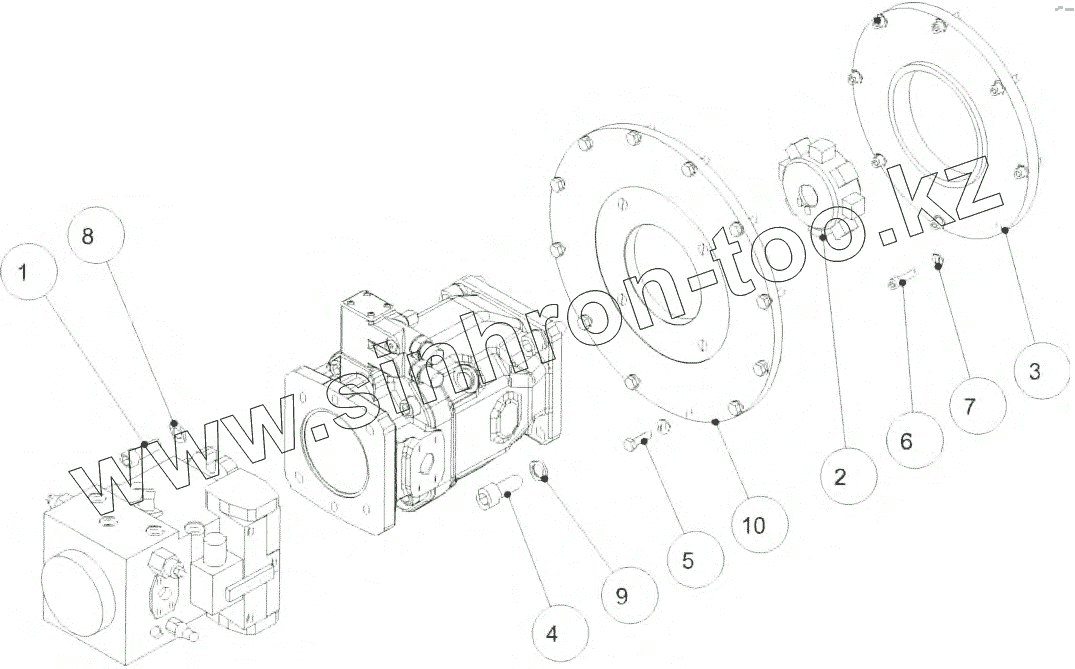 www.sinhron-too.kz

8
1
3
7
6
2
10
5
9
4