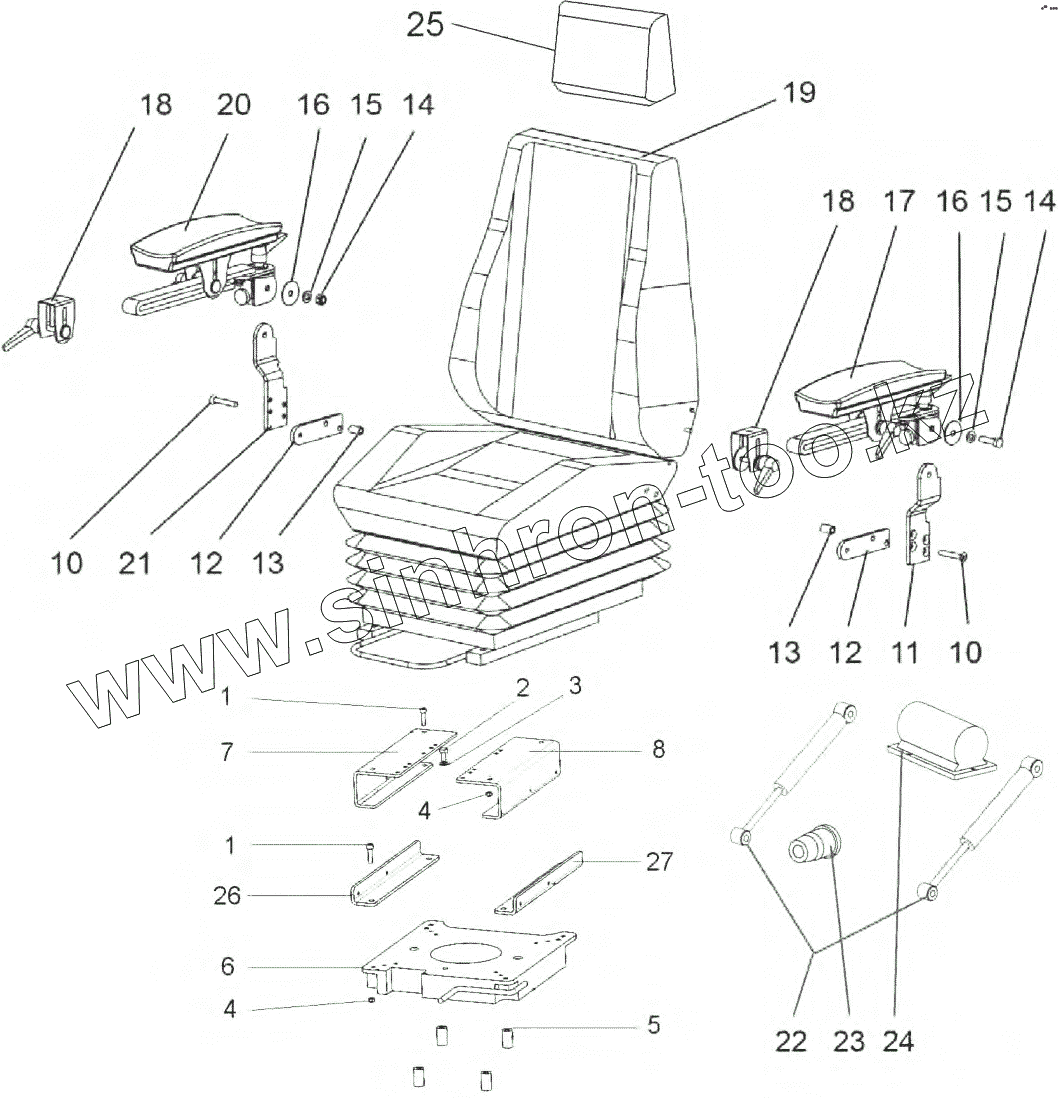 25
18 20 16 15 14
19
18 17 16 15 14
10 21 12 13
13 12 11 10
www.sinhron-too.kz
1
2 3
7
8
4
1
26
27
6
4
5
22 23 24