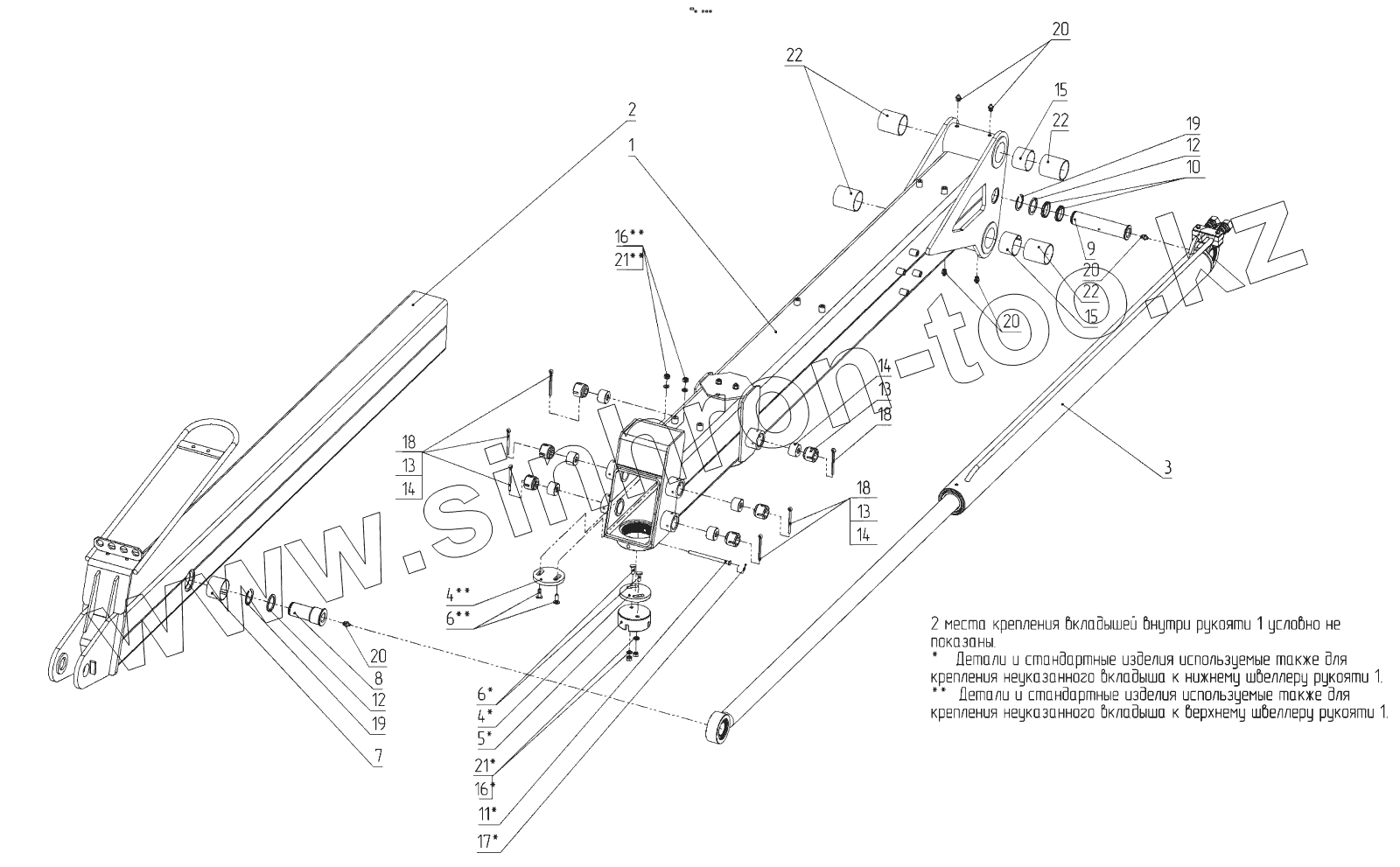 20
22
15
22
19
12
10
2
1
9
20
22
15
20
16**
21**
14
13
18
18
13
14
18
13
14
3
4**
6**
20
8
12
19
7
6*
4*
5*
21*
16*
11*
17*

www.simkron-too.kz

2 места крепления вкладышей внутри рукояти 1 условно не показаны.
* Детали и стандартные изделия используемые также для крепления неуказанного вкладыша к нижнему швеллеру рукояти 1.
** Детали и стандартные изделия используемые также для крепления неуказанного вкладыша к верхнему швеллеру рукояти 1.