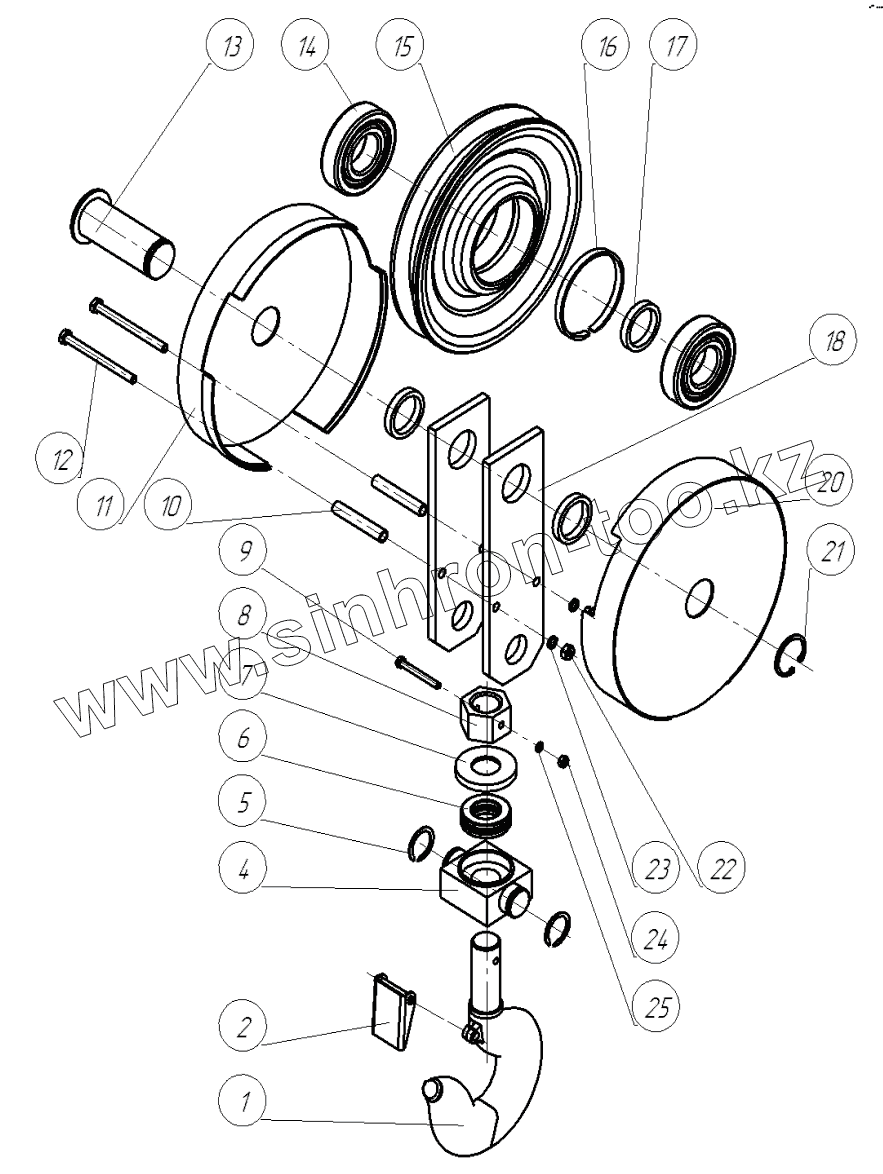 13
14
15
16
17
18
12
11
10
20
21
9
8
7
6
5
4
23
22
24
25
2
1
www.sinhron-too.kz