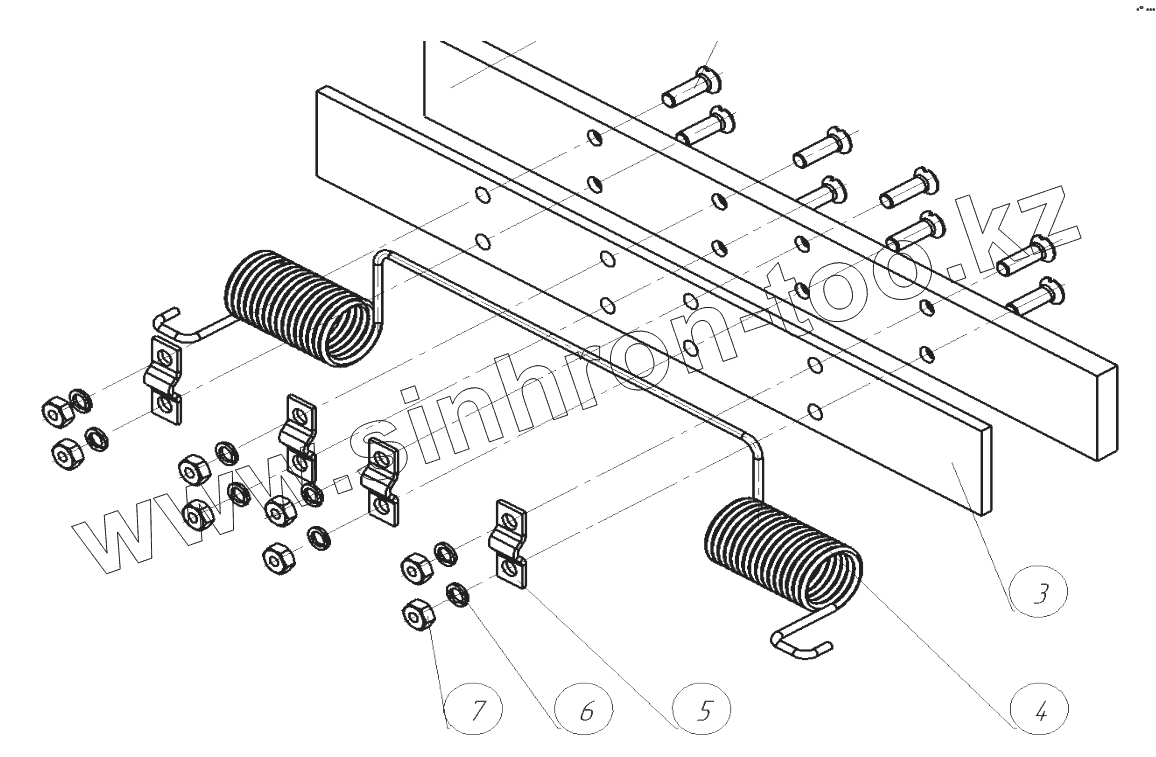 www.sinhron-too.kz

3

4

5

6

7