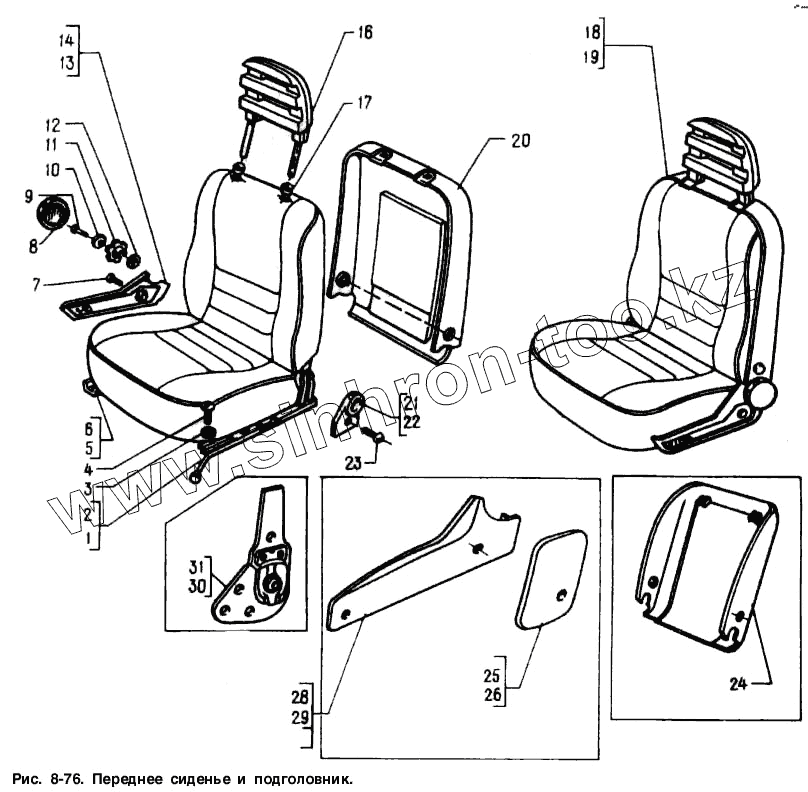 14
13
16
17
12
11
10
9
8
7
20
18
19
6
5
4
3
2
1
21
22
23
31
30
28
29
25
26
24
www.sinhron-too.kz
Рис. 8-76. Переднее сиденье и подголовник.