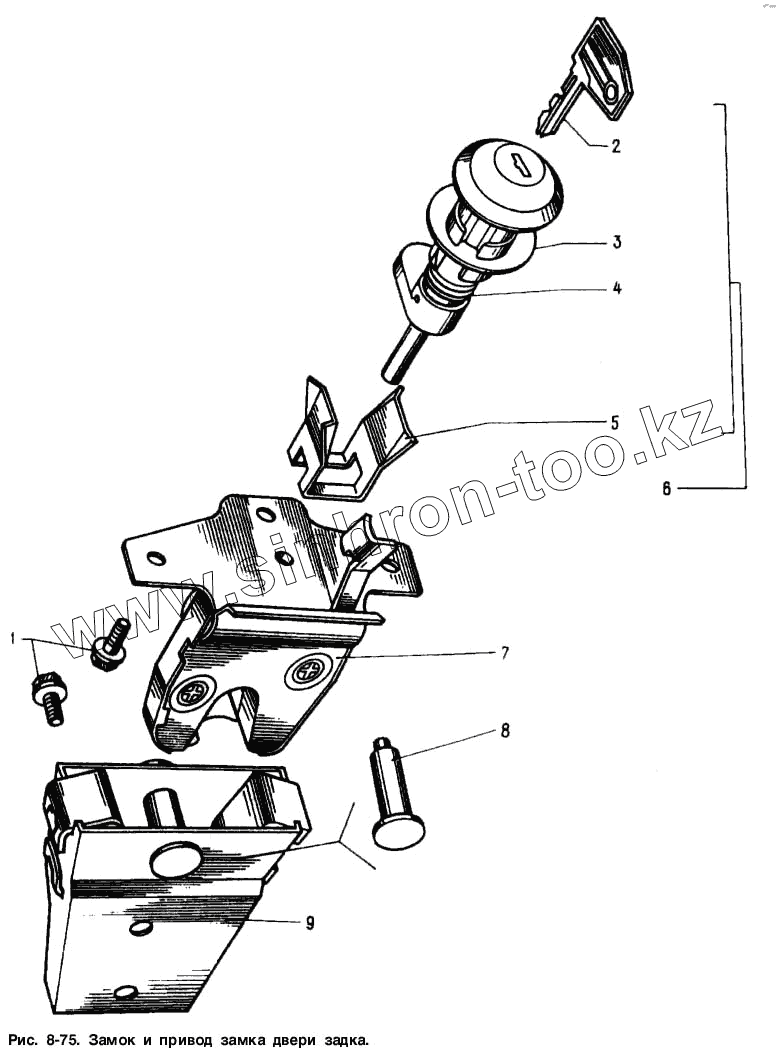 2
3
4
5
6
www.sinhron-too.kz
1
7
8
9
Рис. 8-75. Замок и привод замка двери задка.