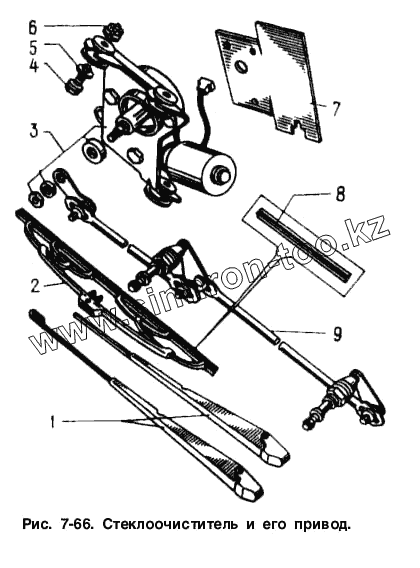 6
5
4
3
7
8
2
9
1
www.cimron-too.kz

Рис. 7-66. Стеклоочиститель и его привод.