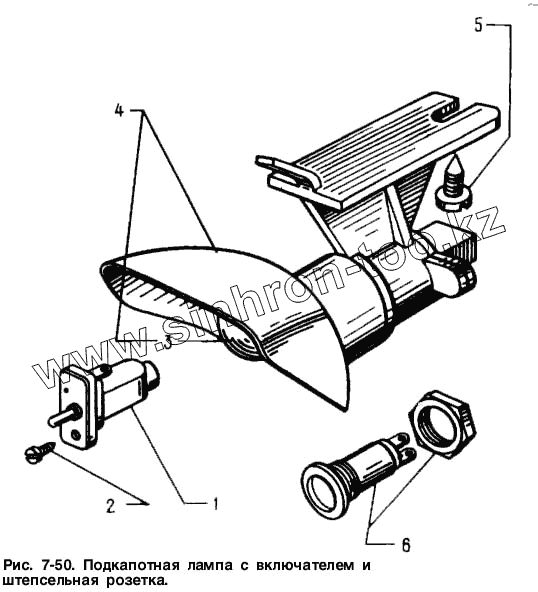 5

4

www.sinhron-too.kz

3

2

1

6

Рис. 7-50. Подкапотная лампа с включателем и штепсельная розетка.