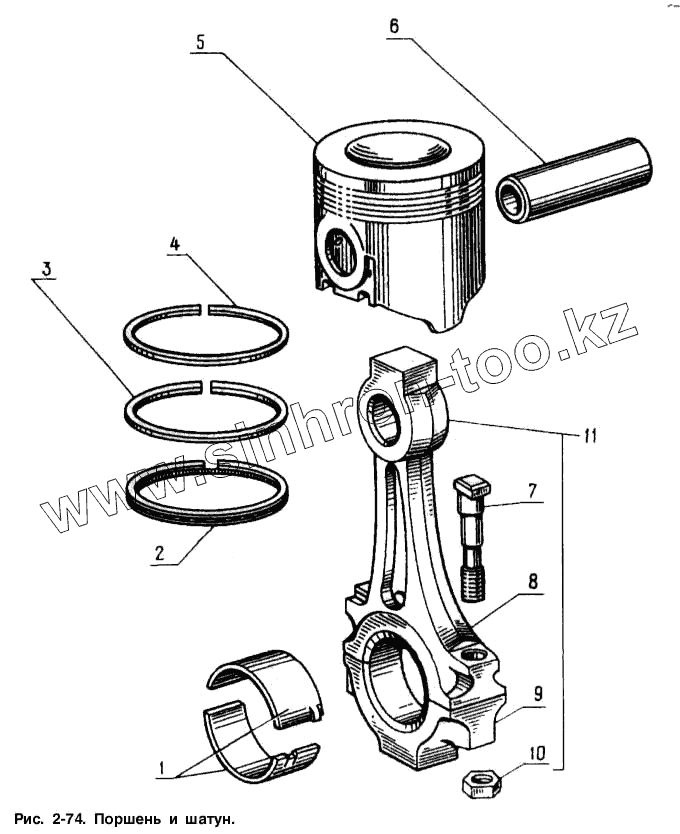 5
6
4
3
www.sinhron-too.kz
11
7
2
8
9
1
10
Рис. 2-74. Поршень и шатун.