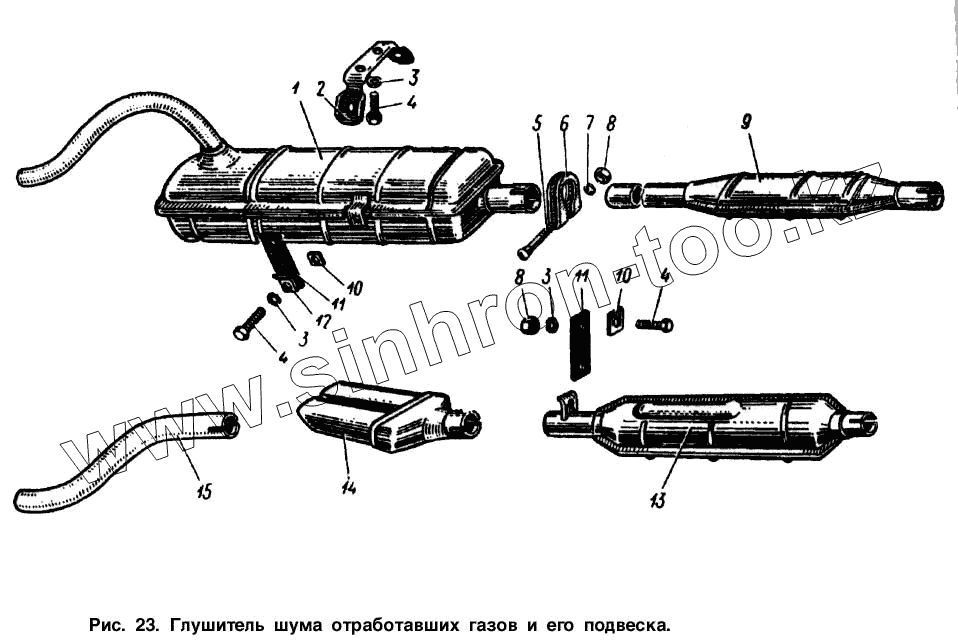 1
2
3
4
5
6
7
8
9
10
11
17
3
4
8
3
11
10
4
15
14
13
www.sinhron-too.kz

Рис. 23. Глушитель шума отработавших газов и его подвеска.