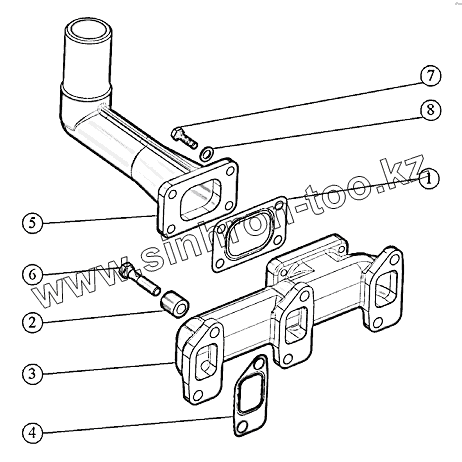 7
8
1
5
6
2
3
4
www.sinhron-too.kz