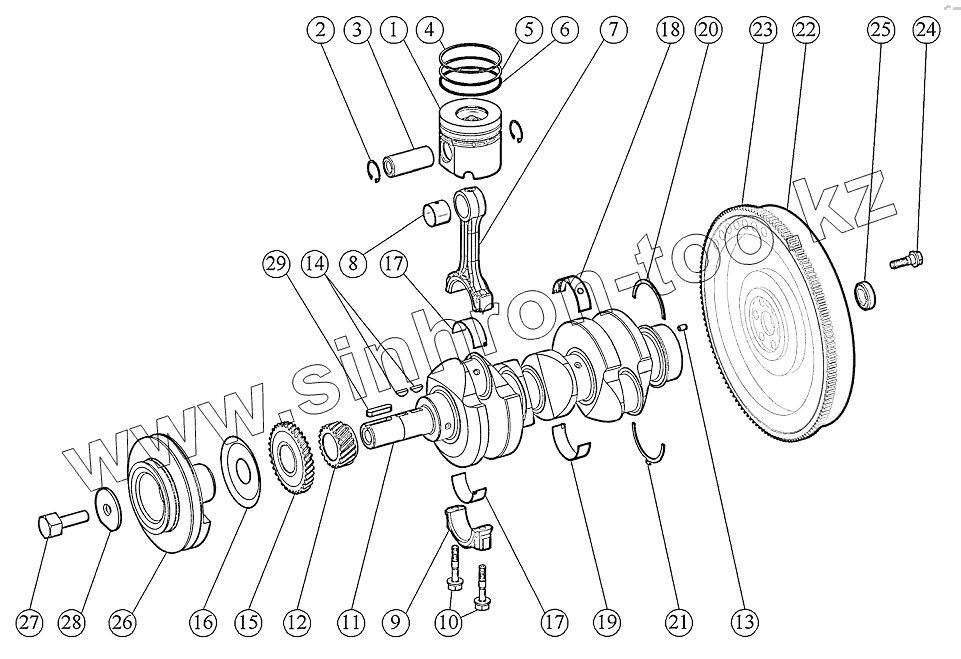 2 3 1 4 5 6 7 18 20 23 22 25 24

29 14 8 17

www.sinhron-too.kz

27 28 26 16 15 12 11 9 10 17 19 21 13