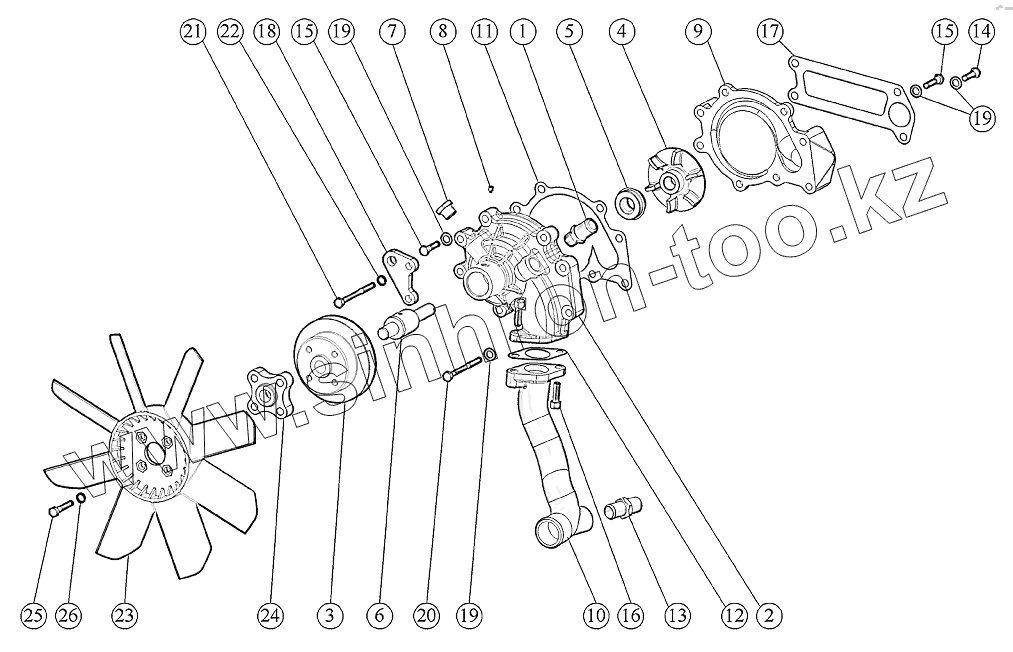 21 22 18 15 19 7 8 11 1 5 4 9 17 15 14

19

www.sinhon-too.kz

25 26 23 24 3 6 20 19 10 16 13 12 2