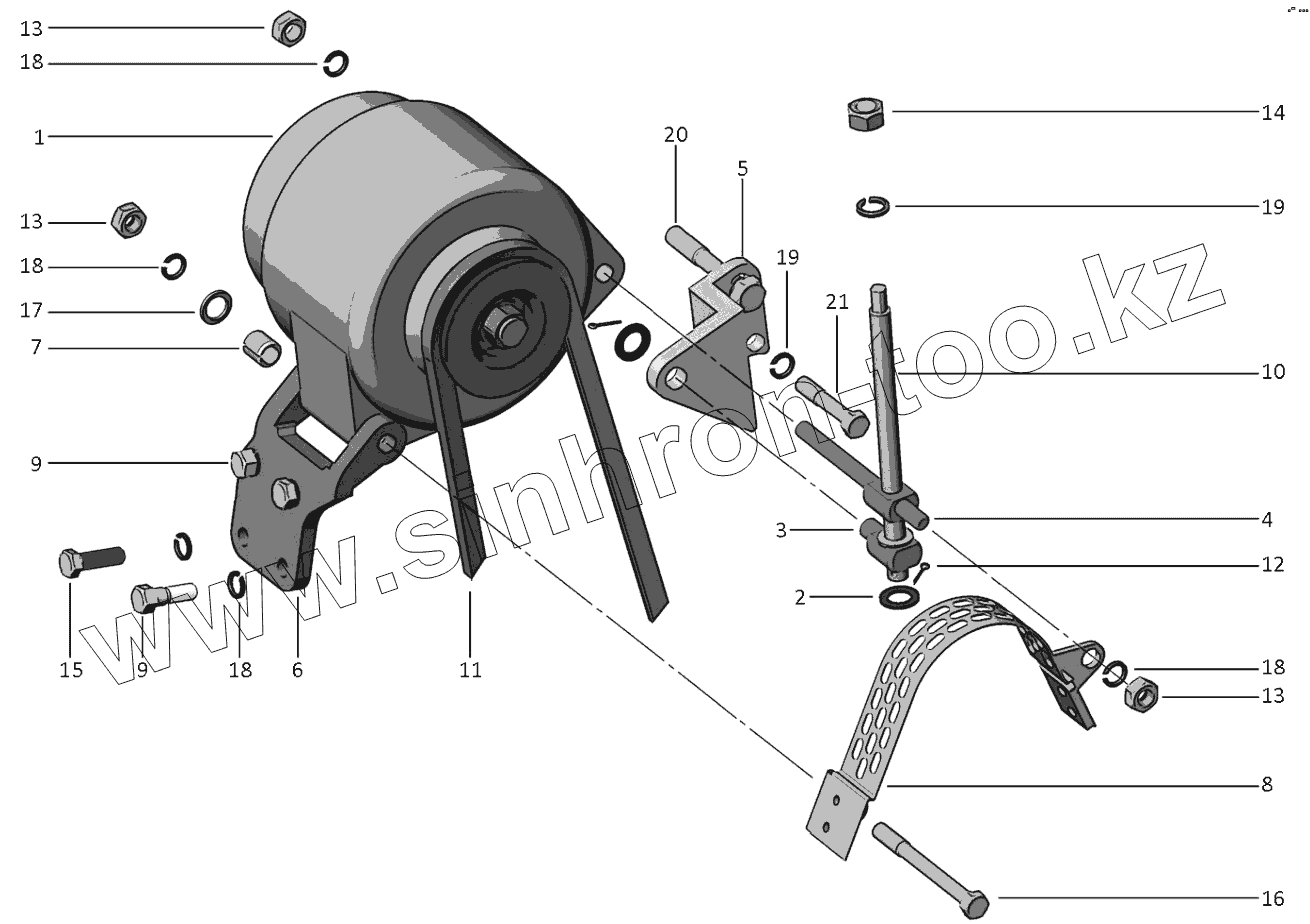 13
18
1
13
18
17
7
9
15
9
18
6
11
20
5
19
21
14
19
10
4
3
12
2
18
13
8
16
www.sinhron-too.kz