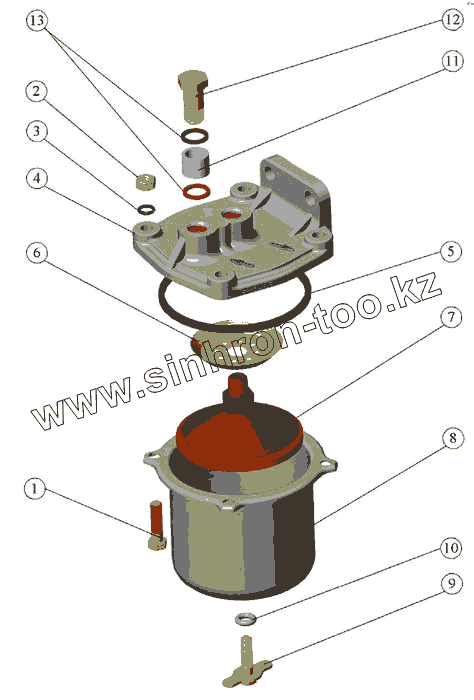 13
12
11
2
3
4
6
5
7
www.sinhron-too.kz
8
1
10
9