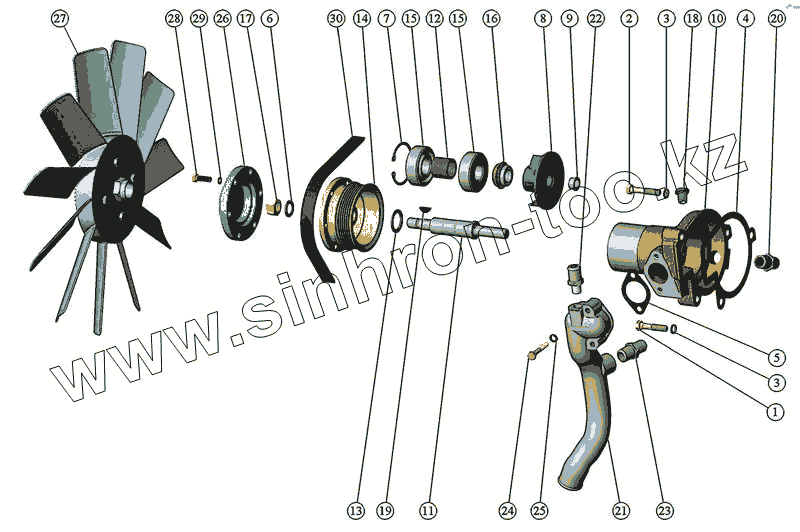 27 28 29 26 17 6 30 14 7 15 12 15 16 8 9 22 2 3 18 10 4 20

www.sinhron-too.kz

5
3
1

13 19 11 24 25 21 23