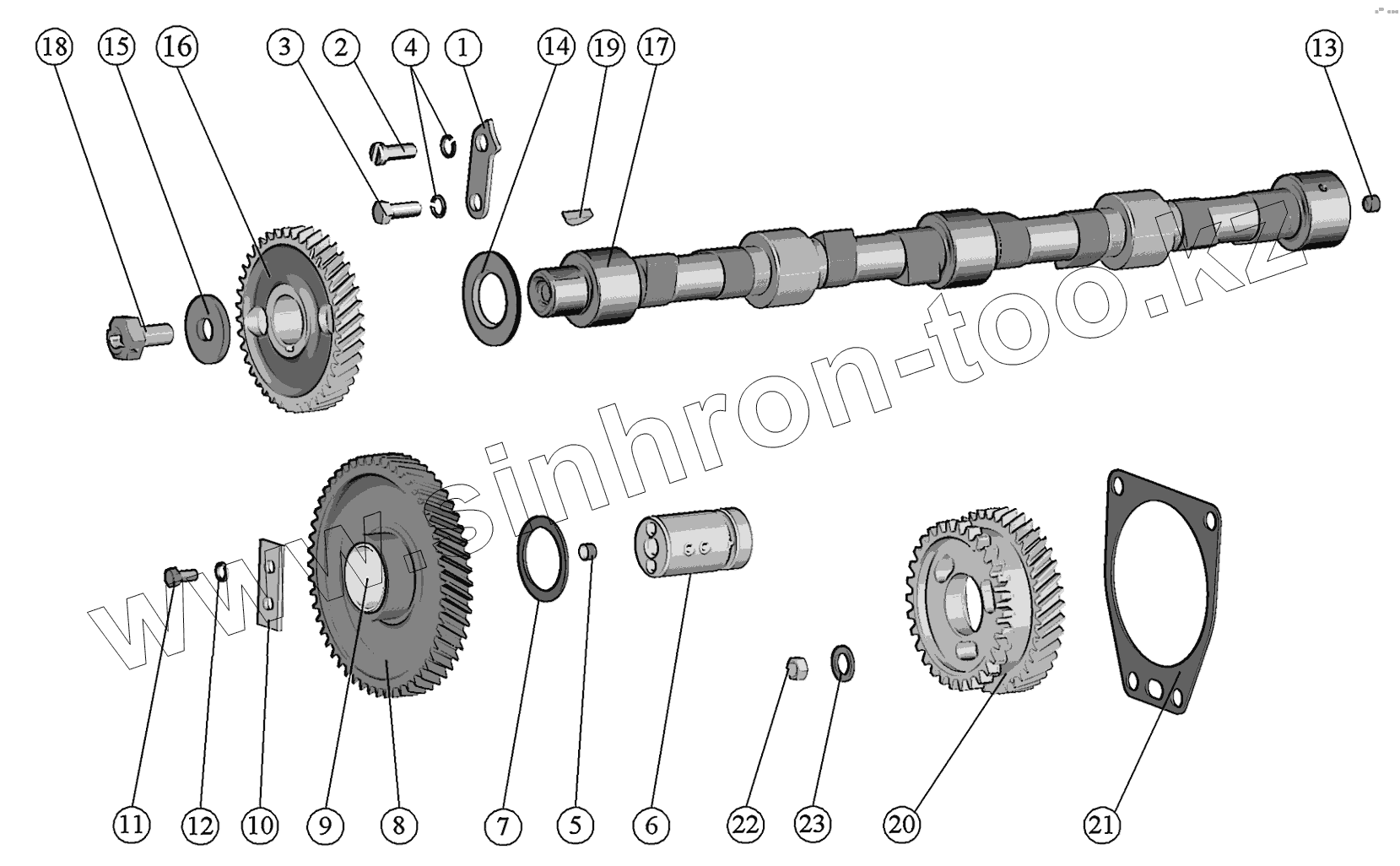 18 15 16 3 2 4 1 14 19 17 13

www.sinhron-too.kz

11 12 10 9 8 7 5 6 22 23 20 21