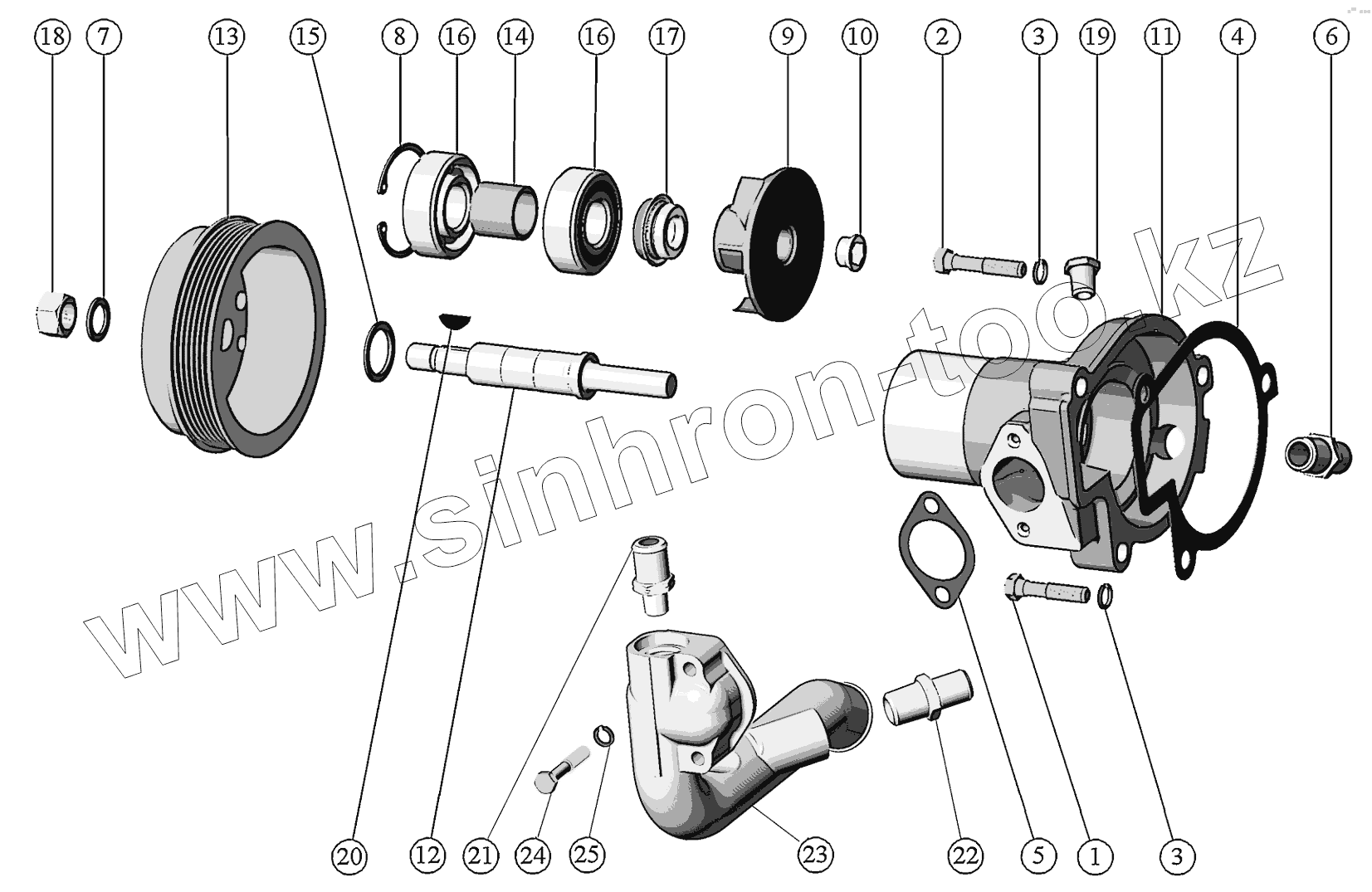 18 7 13 15 8 16 14 16 17 9 10 2 3 19 11 4 6

www.sinhron-too.kz

20 12 21 24 25 23 22 5 1 3