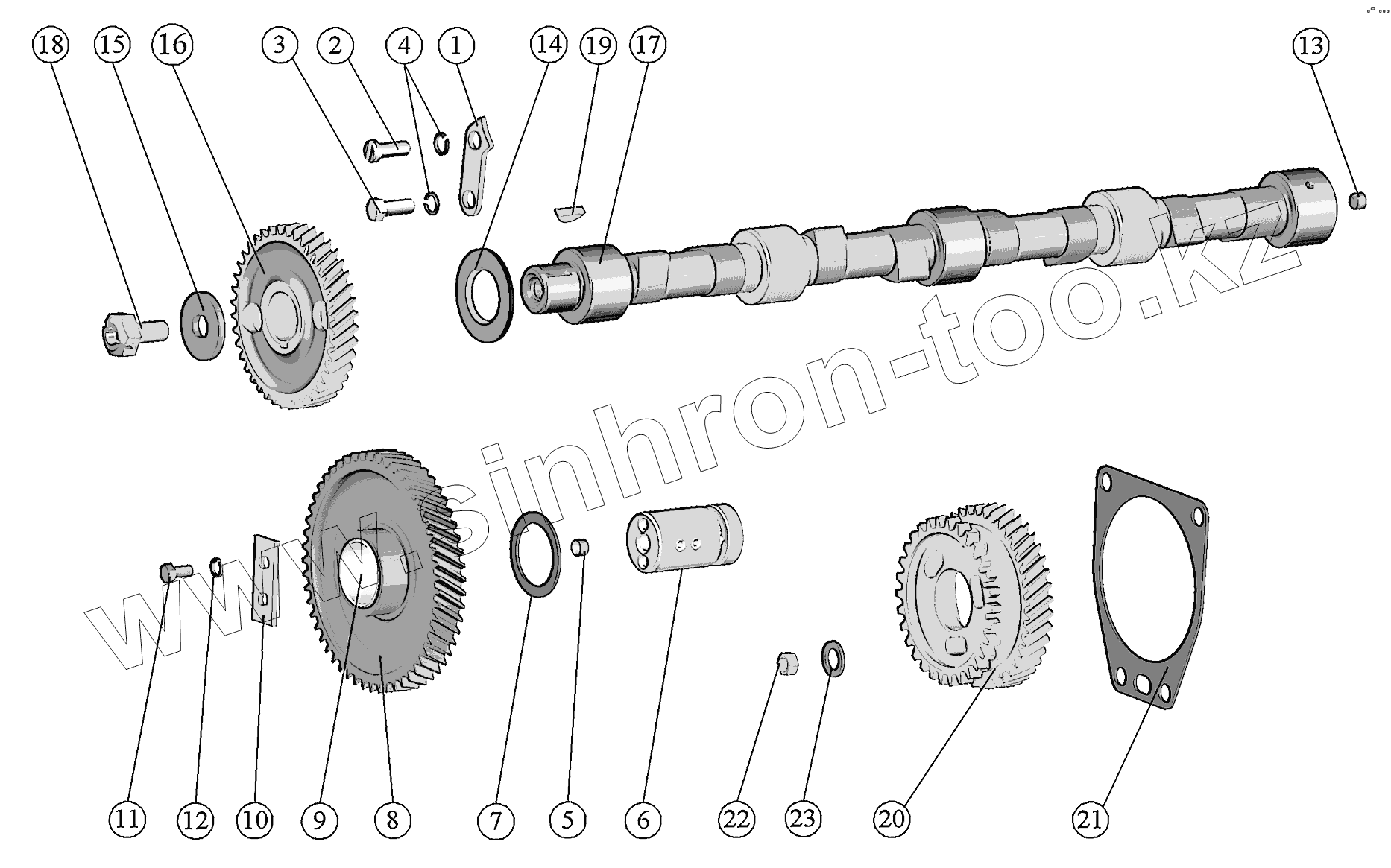 18 15 16 3 2 4 1 14 19 17 13

www.sinhron-too.kz

11 12 10 9 8 7 5 6 22 23 20 21