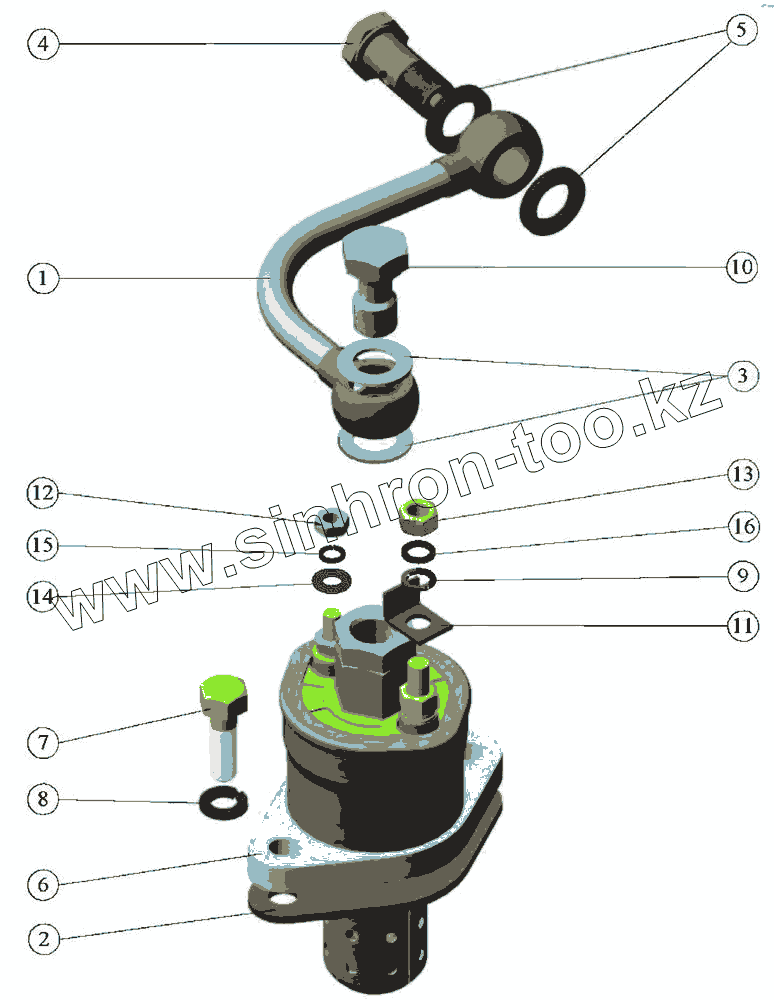 4
5
1
10
3
www.sinhron-too.kz
12
13
15
16
14
9
11
7
8
6
2