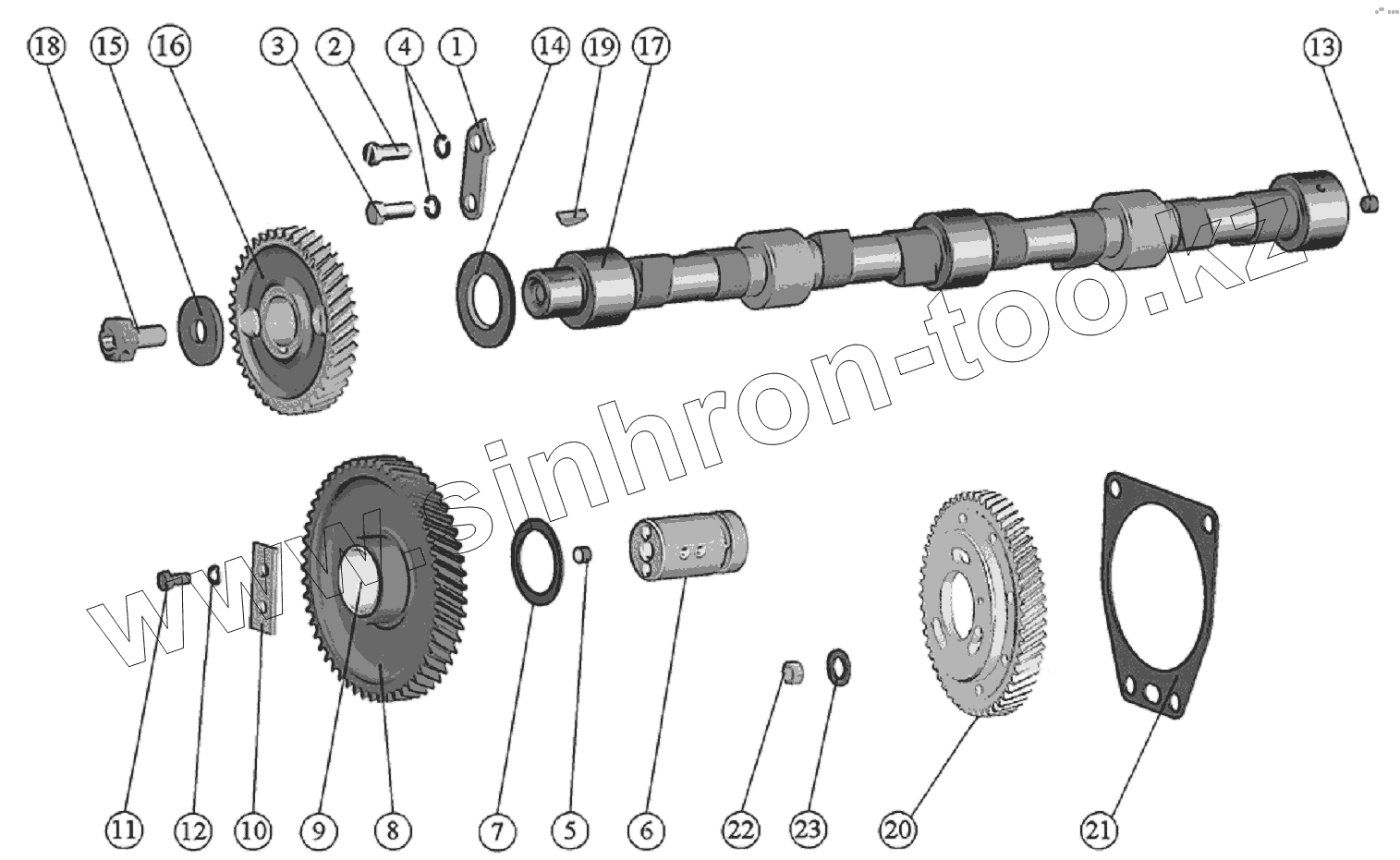 18 15 16 3 2 4 1 14 19 17 13

www.sinhron-too.kz

11 12 10 9 8 7 5 6 22 23 20 21